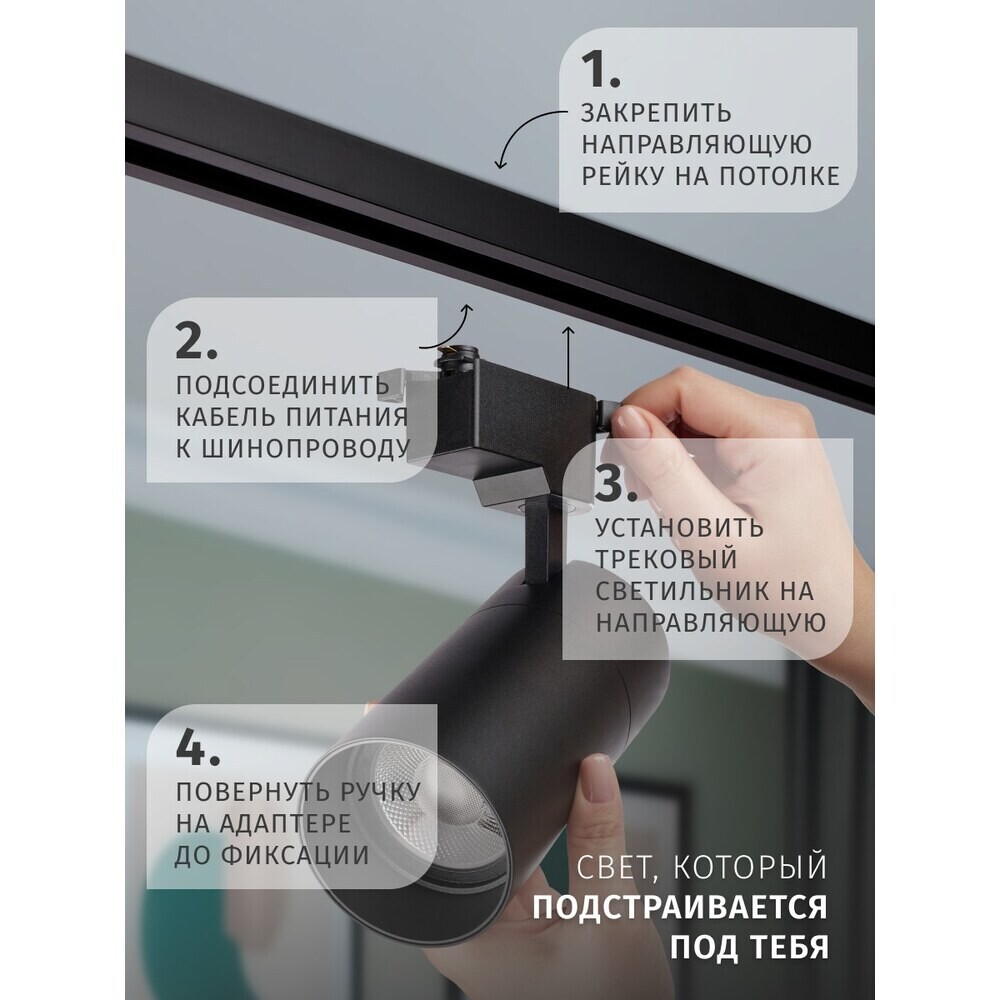 1.
ЗАКРЕПИТЬ НАПРАВЛЯЮЩУЮ РЕЙКУ НА ПОТОЛКЕ

2.
ПОДСОЕДИНИТЬ КАБЕЛЬ ПИТАНИЯ К ШИНОПРОВОДУ

3.
УСТАНОВИТЬ ТРЕКОВЫЙ СВЕТИЛЬНИК НА НАПРАВЛЯЮЩУЮ

4.
ПОВЕРНУТЬ РУЧКУ НА АДАПТЕРЕ ДО ФИКСАЦИИ

СВЕТ, КОТОРЫЙ
ПОДСТРАИВАЕТСЯ
ПОД ТЕБЯ