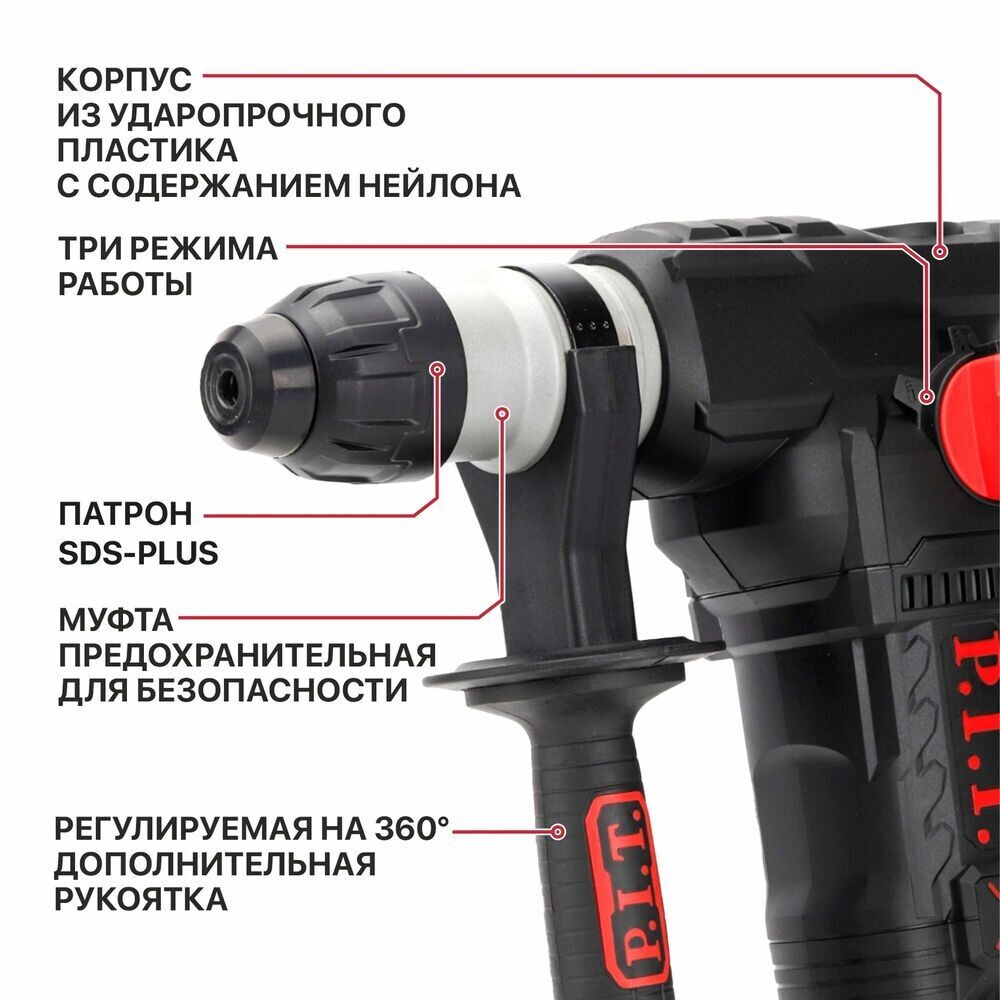 КОРПУС
ИЗ УДАРОПРОЧНОГО ПЛАСТИКА
С СОДЕРЖАНИЕМ НЕЙЛОНА

ТРИ РЕЖИМА РАБОТЫ

ПАТРОН
SDS-PLUS

МУФТА
ПРЕДОХРАНИТЕЛЬНАЯ
ДЛЯ БЕЗОПАСНОСТИ

РЕГУЛИРУЕМАЯ НА 360°
ДОПОЛНИТЕЛЬНАЯ
РУКОЯТКА

P.I.T.

P.I.T.