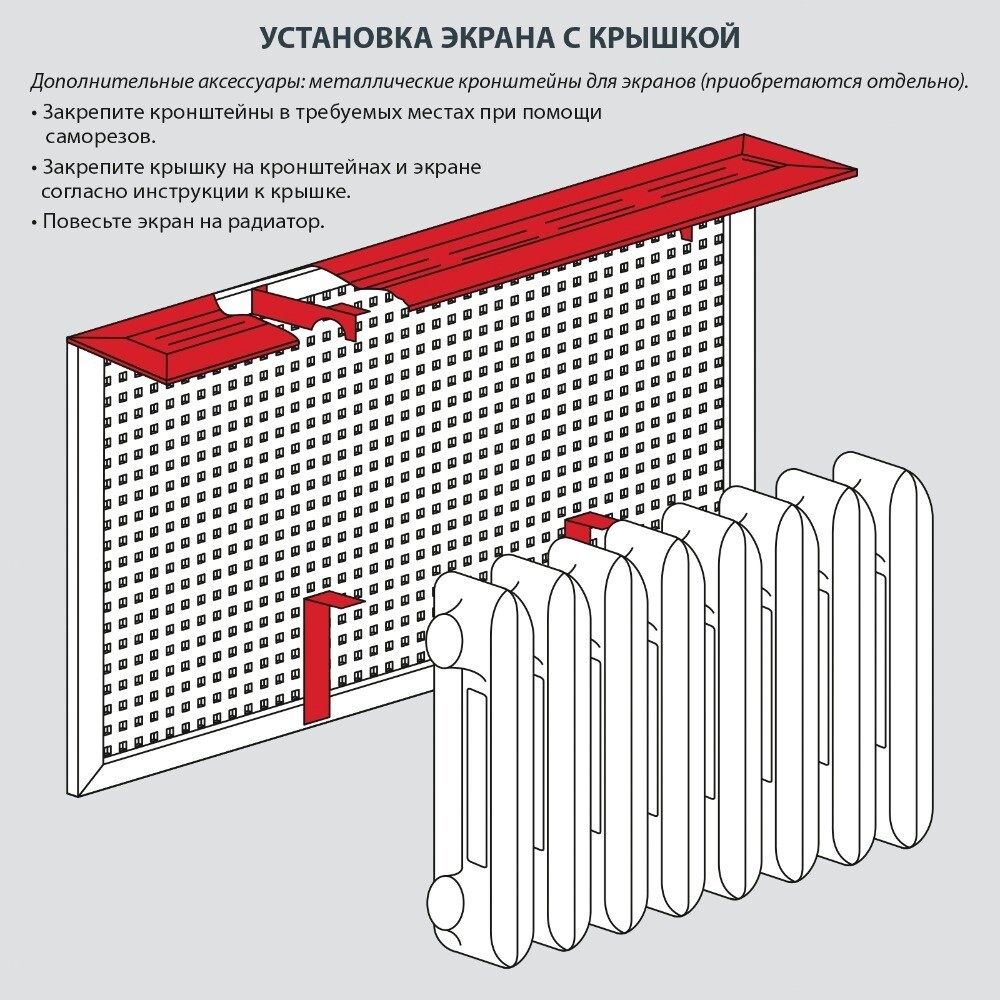 УСТАНОВКА ЭКРАНА С КРЫШКОЙ

Дополнительные аксессуары: металлические кронштейны для экранов (приобретаются отдельно).

• Закрепите кронштейны в требуемых местах при помощи саморезов.

• Закрепите крышку на кронштейнах и экране согласно инструкции к крышке.

• Повесьте экран на радиатор.