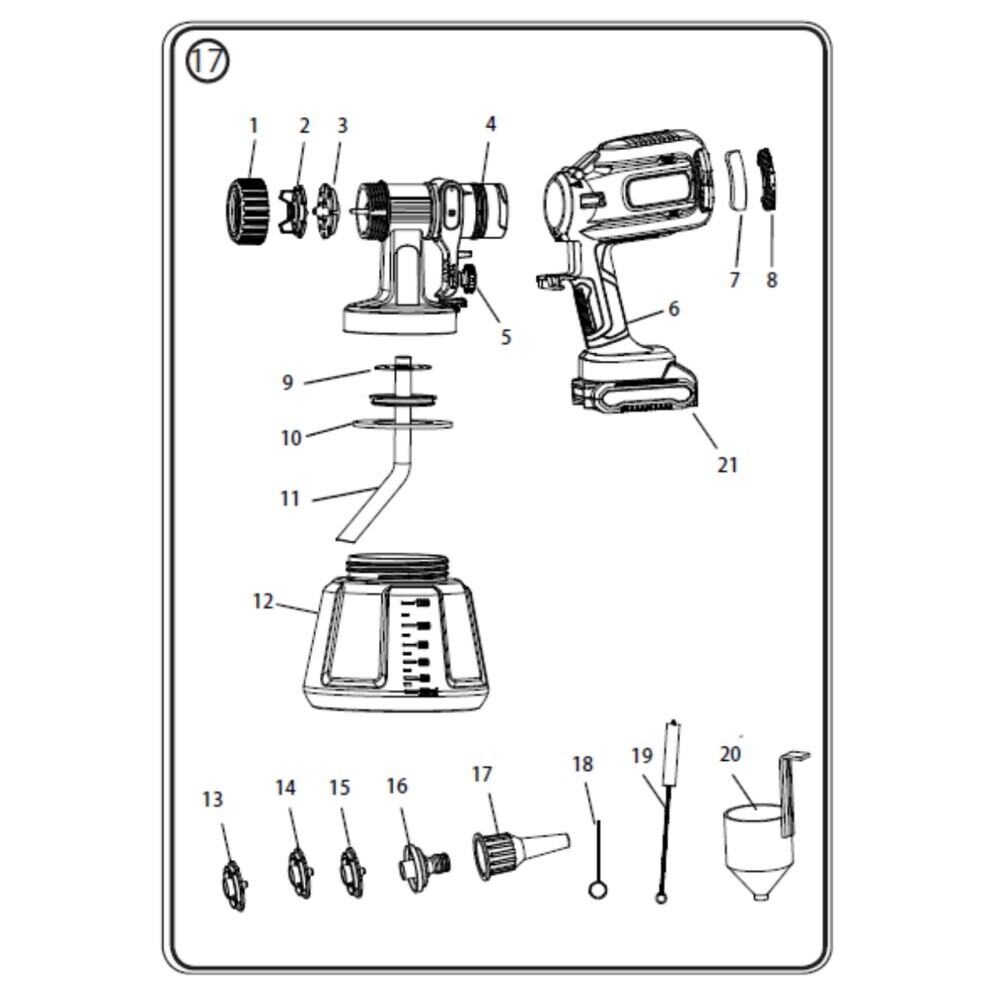 17

1 2 3 4

5

6

7 8

9

10

11

12

21

13 14 15 16 17 18 19 20