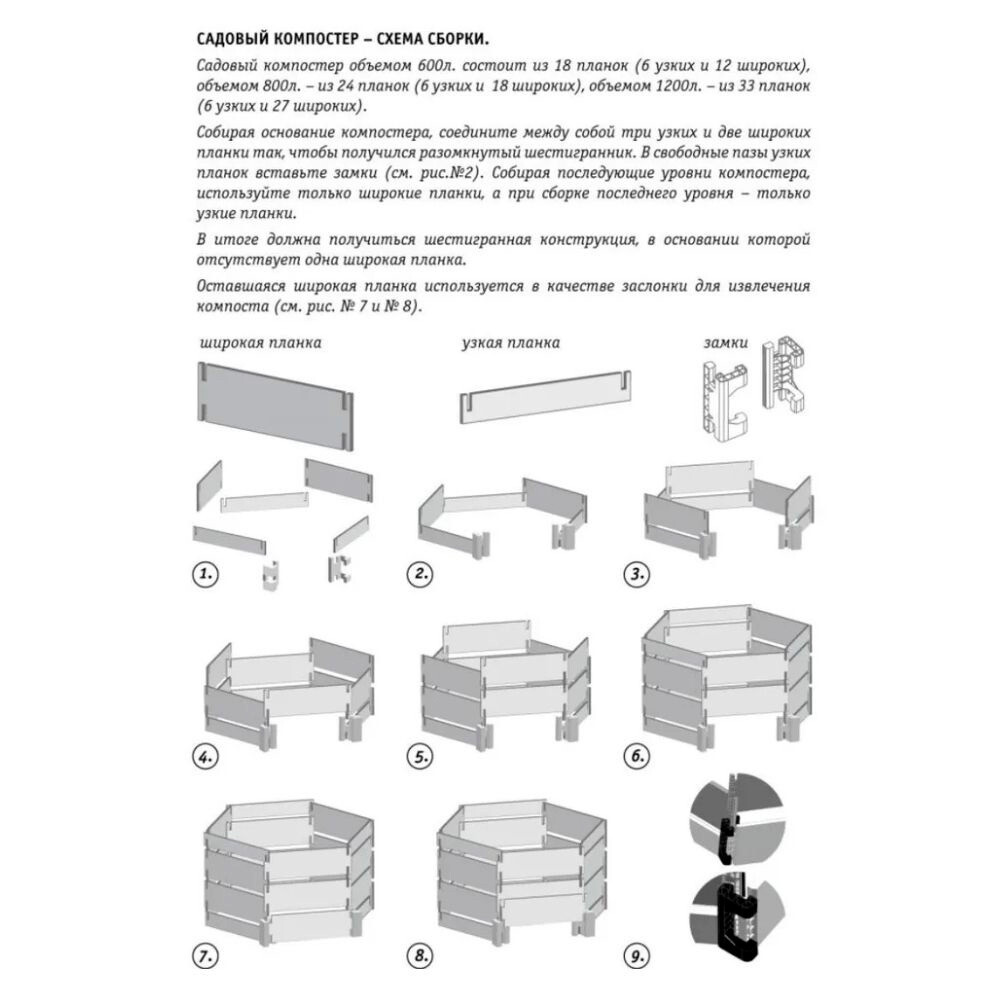 САДОВЫЙ КОМПОСТЕР – СХЕМА СБОРКИ.

Садовый компостер объемом 600л. состоит из 18 планок (6 узких и 12 широких), объемом 800л. – из 24 планок (6 узких и 18 широких), объемом 1200л. – из 33 планок (6 узких и 27 широких).

Собирая основание компостера, соедините между собой три узких и две широких планки так, чтобы получился разомкнутый шестигранник. В свободные пазы узких планок вставьте замки (см. рис.№2). Собирая последующие уровни компостера, используйте только широкие планки, а при сборке последнего уровня – только узкие планки.

В итоге должна получиться шестигранная конструкция, в основании которой отсутствует одна широкая планка.

Оставшаяся широкая планка используется в качестве заслонки для извлечения компоста (см. рис. № 7 и № 8).

широкая планка

узкая планка

замки

1.

2.

3.

4.

5.

6.

7.

8.

9.