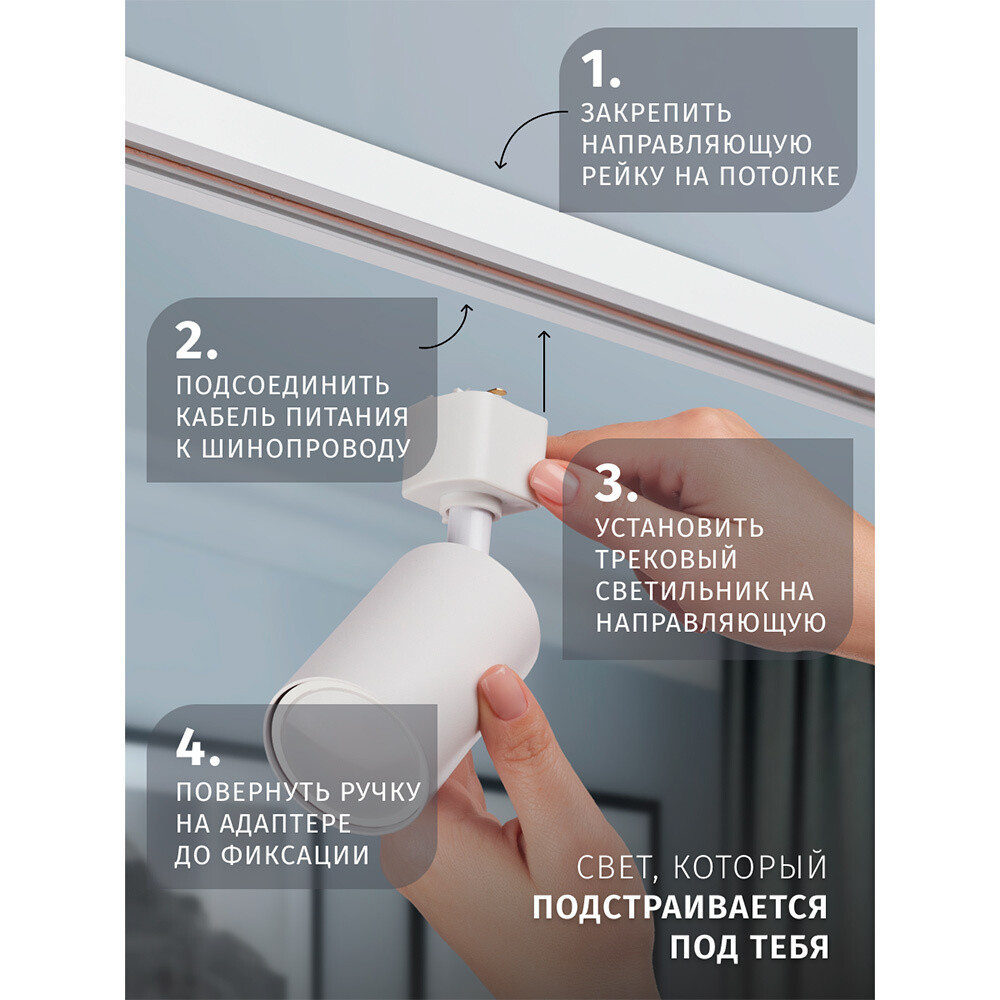 1.
ЗАКРЕПИТЬ НАПРАВЛЯЮЩУЮ РЕЙКУ НА ПОТОЛКЕ

2.
ПОДСОЕДИНИТЬ КАБЕЛЬ ПИТАНИЯ К ШИНОПРОВОДУ

3.
УСТАНОВИТЬ ТРЕКОВЫЙ СВЕТИЛЬНИК НА НАПРАВЛЯЮЩУЮ

4.
ПОВЕРНУТЬ РУЧКУ НА АДАПТЕРЕ ДО ФИКСАЦИИ

СВЕТ, КОТОРЫЙ
ПОДСТРАИВАЕТСЯ
ПОД ТЕБЯ