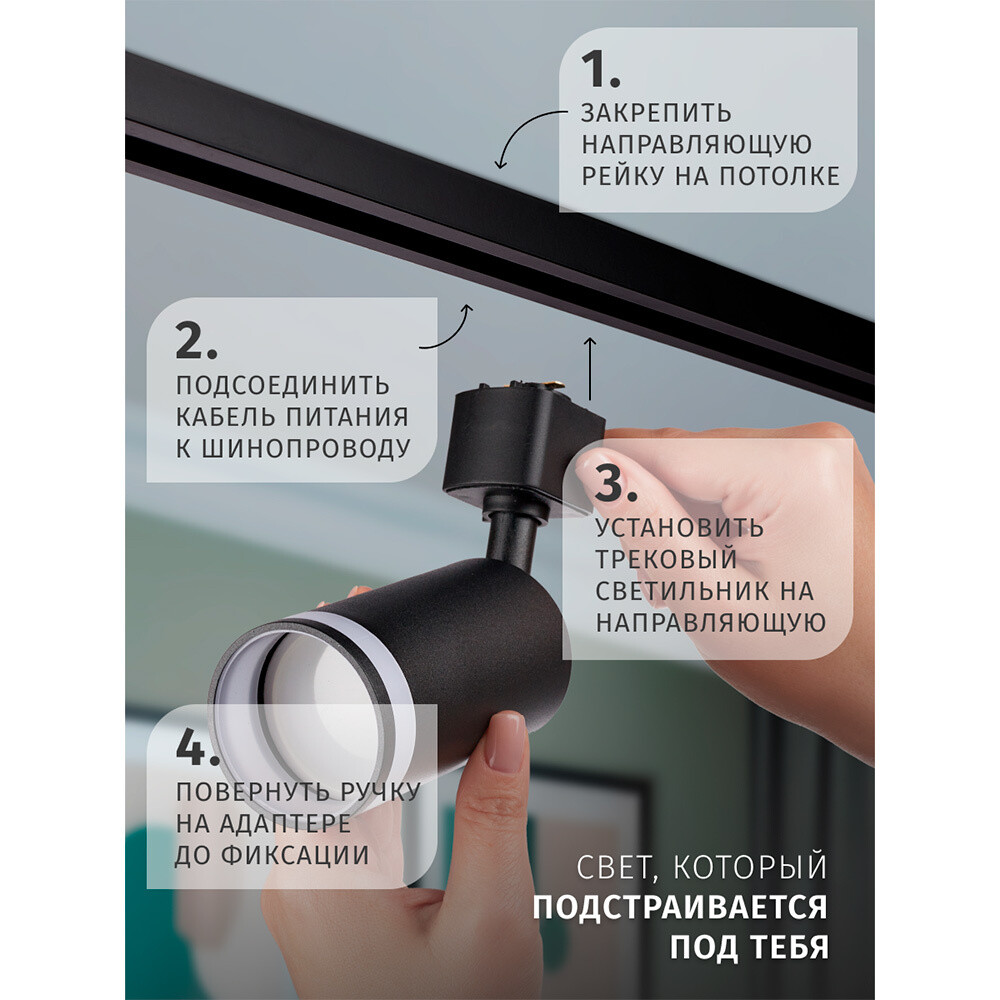 1.
ЗАКРЕПИТЬ НАПРАВЛЯЮЩУЮ РЕЙКУ НА ПОТОЛКЕ

2.
ПОДСОЕДИНИТЬ КАБЕЛЬ ПИТАНИЯ К ШИНОПРОВОДУ

3.
УСТАНОВИТЬ ТРЕКОВЫЙ СВЕТИЛЬНИК НА НАПРАВЛЯЮЩУЮ

4.
ПОВЕРНУТЬ РУЧКУ НА АДАПТЕРЕ ДО ФИКСАЦИИ

СВЕТ, КОТОРЫЙ
ПОДСТРАИВАЕТСЯ
ПОД ТЕБЯ