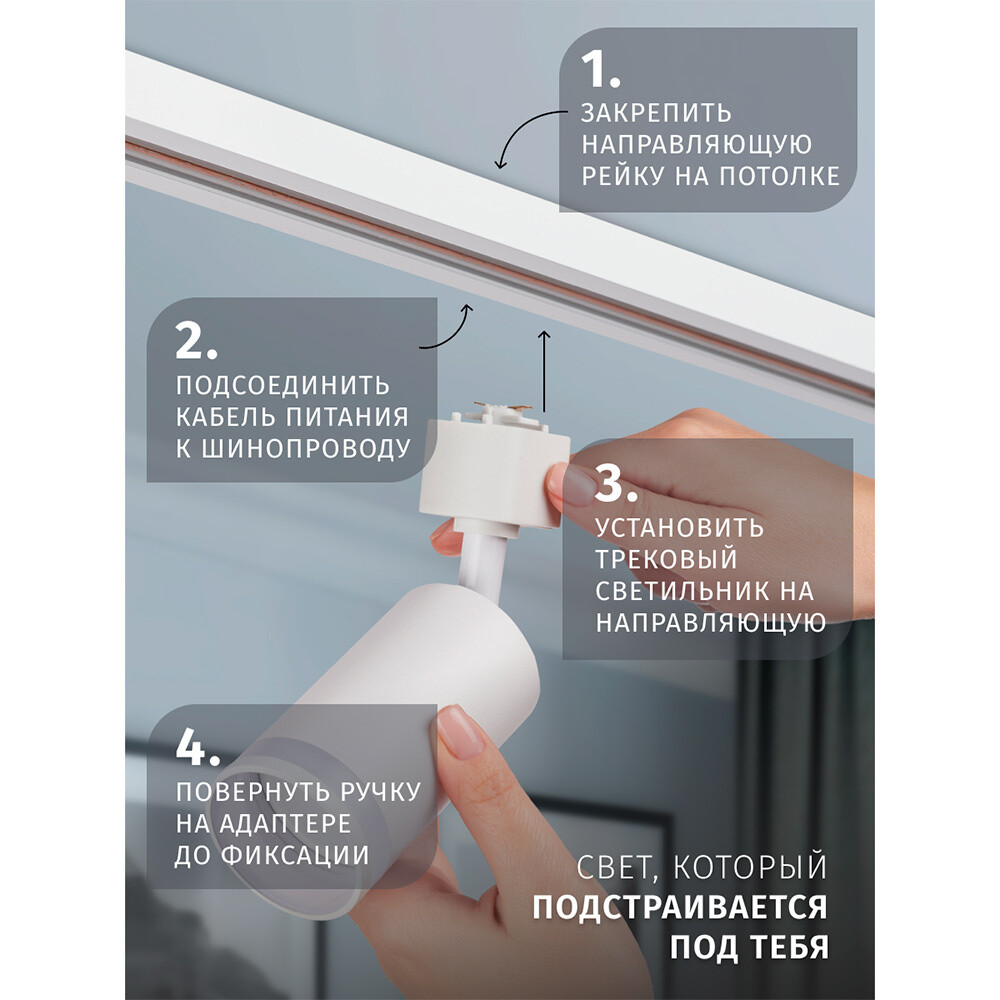 1.
ЗАКРЕПИТЬ НАПРАВЛЯЮЩУЮ РЕЙКУ НА ПОТОЛКЕ

2.
ПОДСОЕДИНИТЬ КАБЕЛЬ ПИТАНИЯ К ШИНОПРОВОДУ

3.
УСТАНОВИТЬ ТРЕКОВЫЙ СВЕТИЛЬНИК НА НАПРАВЛЯЮЩУЮ

4.
ПОВЕРНУТЬ РУЧКУ НА АДАПТЕРЕ ДО ФИКСАЦИИ

СВЕТ, КОТОРЫЙ
ПОДСТРАИВАЕТСЯ
ПОД ТЕБЯ