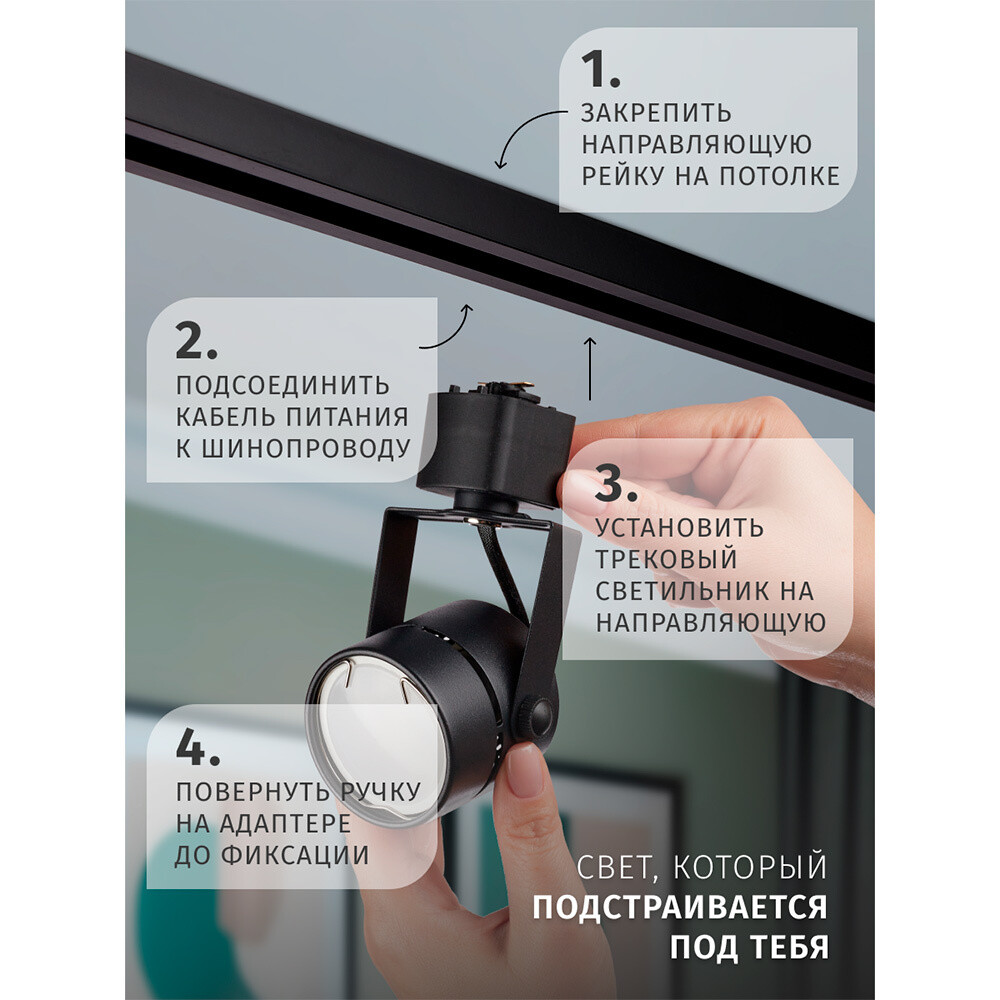 1.
ЗАКРЕПИТЬ НАПРАВЛЯЮЩУЮ РЕЙКУ НА ПОТОЛКЕ

2.
ПОДСОЕДИНИТЬ КАБЕЛЬ ПИТАНИЯ К ШИНОПРОВОДУ

3.
УСТАНОВИТЬ ТРЕКОВЫЙ СВЕТИЛЬНИК НА НАПРАВЛЯЮЩУЮ

4.
ПОВЕРНУТЬ РУЧКУ НА АДАПТЕРЕ ДО ФИКСАЦИИ

СВЕТ, КОТОРЫЙ ПОДСТРАИВАЕТСЯ ПОД ТЕБЯ