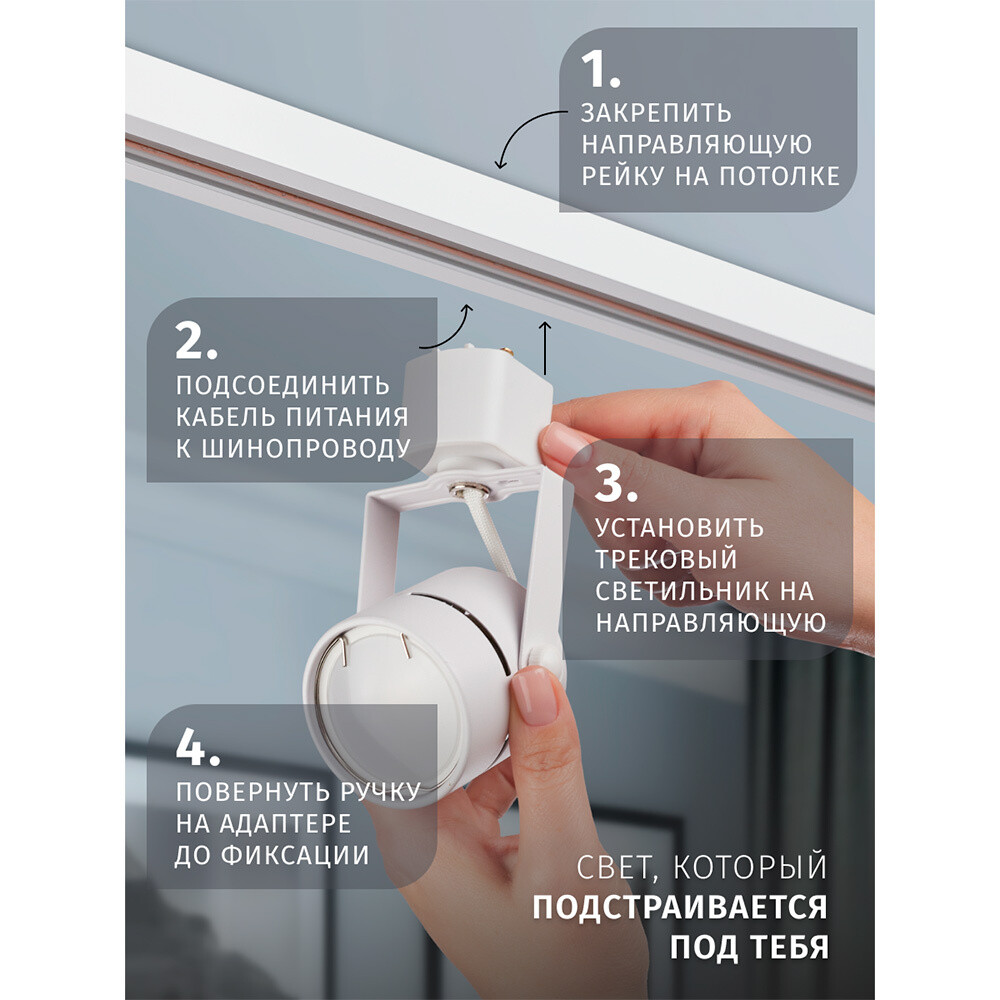 1.
ЗАКРЕПИТЬ НАПРАВЛЯЮЩУЮ РЕЙКУ НА ПОТОЛКЕ

2.
ПОДСОЕДИНИТЬ КАБЕЛЬ ПИТАНИЯ К ШИНОПРОВОДУ

3.
УСТАНОВИТЬ ТРЕКОВЫЙ СВЕТИЛЬНИК НА НАПРАВЛЯЮЩУЮ

4.
ПОВЕРНУТЬ РУЧКУ НА АДАПТЕРЕ ДО ФИКСАЦИИ

СВЕТ, КОТОРЫЙ
ПОДСТРАИВАЕТСЯ
ПОД ТЕБЯ