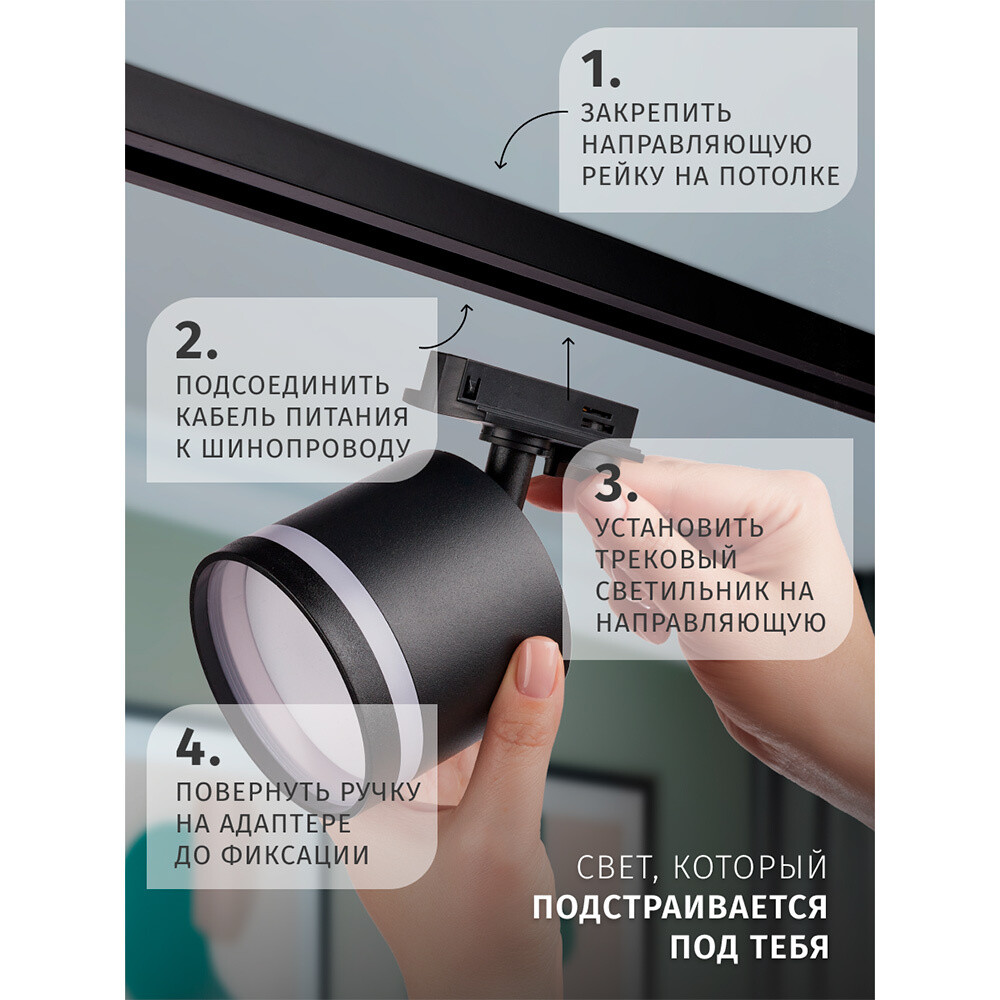 1.
ЗАКРЕПИТЬ НАПРАВЛЯЮЩУЮ РЕЙКУ НА ПОТОЛКЕ

2.
ПОДСОЕДИНИТЬ КАБЕЛЬ ПИТАНИЯ К ШИНОПРОВОДУ

3.
УСТАНОВИТЬ ТРЕКОВЫЙ СВЕТИЛЬНИК НА НАПРАВЛЯЮЩУЮ

4.
ПОВЕРНУТЬ РУЧКУ НА АДАПТЕРЕ ДО ФИКСАЦИИ

СВЕТ, КОТОРЫЙ
ПОДСТРАИВАЕТСЯ
ПОД ТЕБЯ