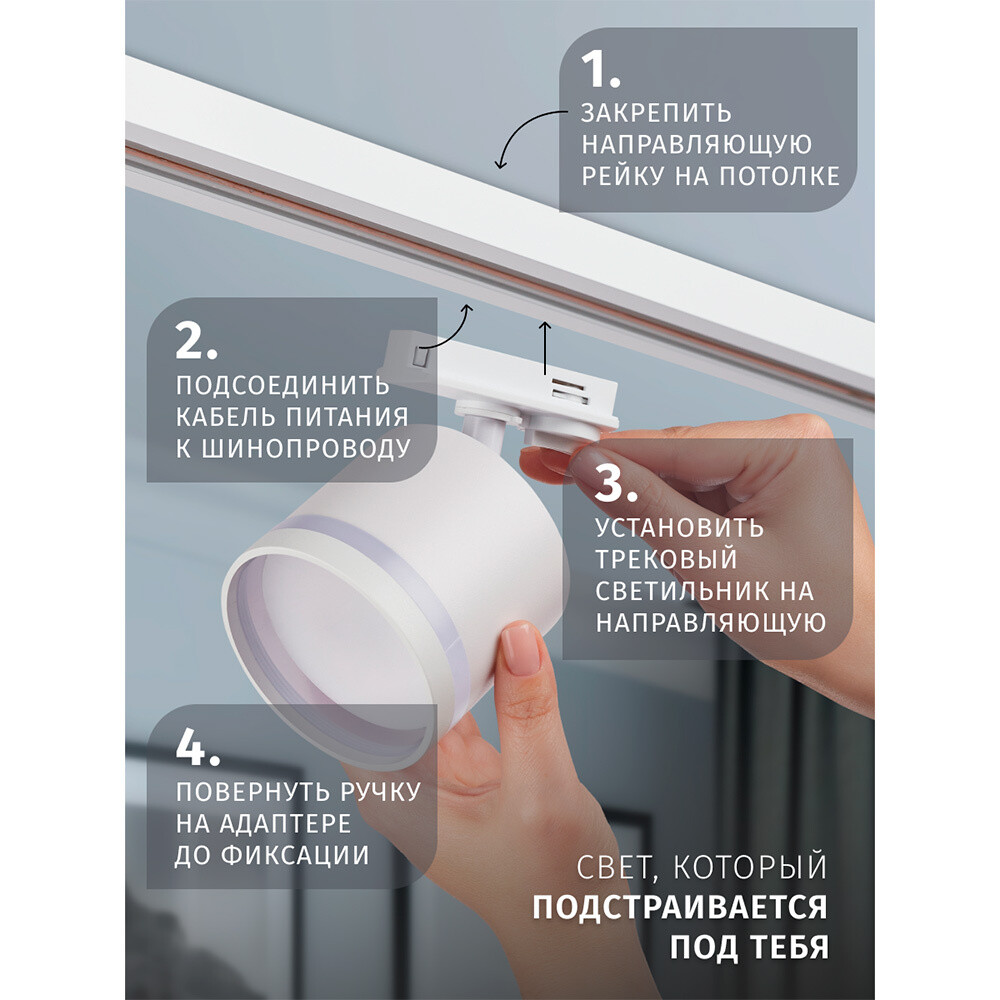 1.
ЗАКРЕПИТЬ НАПРАВЛЯЮЩУЮ РЕЙКУ НА ПОТОЛКЕ

2.
ПОДСОЕДИНИТЬ КАБЕЛЬ ПИТАНИЯ К ШИНОПРОВОДУ

3.
УСТАНОВИТЬ ТРЕКОВЫЙ СВЕТИЛЬНИК НА НАПРАВЛЯЮЩУЮ

4.
ПОВЕРНУТЬ РУЧКУ НА АДАПТЕРЕ ДО ФИКСАЦИИ

СВЕТ, КОТОРЫЙ
ПОДСТРАИВАЕТСЯ
ПОД ТЕБЯ