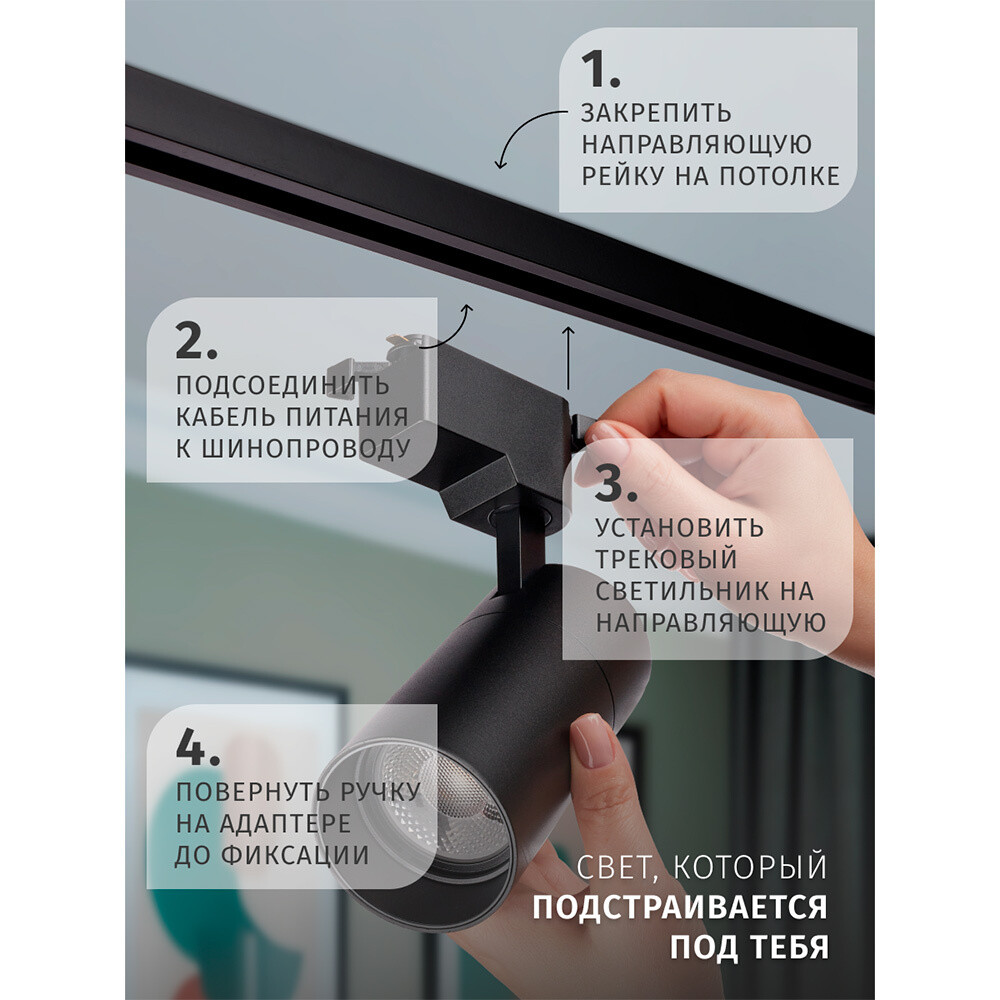 1.
ЗАКРЕПИТЬ НАПРАВЛЯЮЩУЮ РЕЙКУ НА ПОТОЛКЕ

2.
ПОДСОЕДИНИТЬ КАБЕЛЬ ПИТАНИЯ К ШИНОПРОВОДУ

3.
УСТАНОВИТЬ ТРЕКОВЫЙ СВЕТИЛЬНИК НА НАПРАВЛЯЮЩУЮ

4.
ПОВЕРНУТЬ РУЧКУ НА АДАПТЕРЕ ДО ФИКСАЦИИ

СВЕТ, КОТОРЫЙ
ПОДСТРАИВАЕТСЯ
ПОД ТЕБЯ