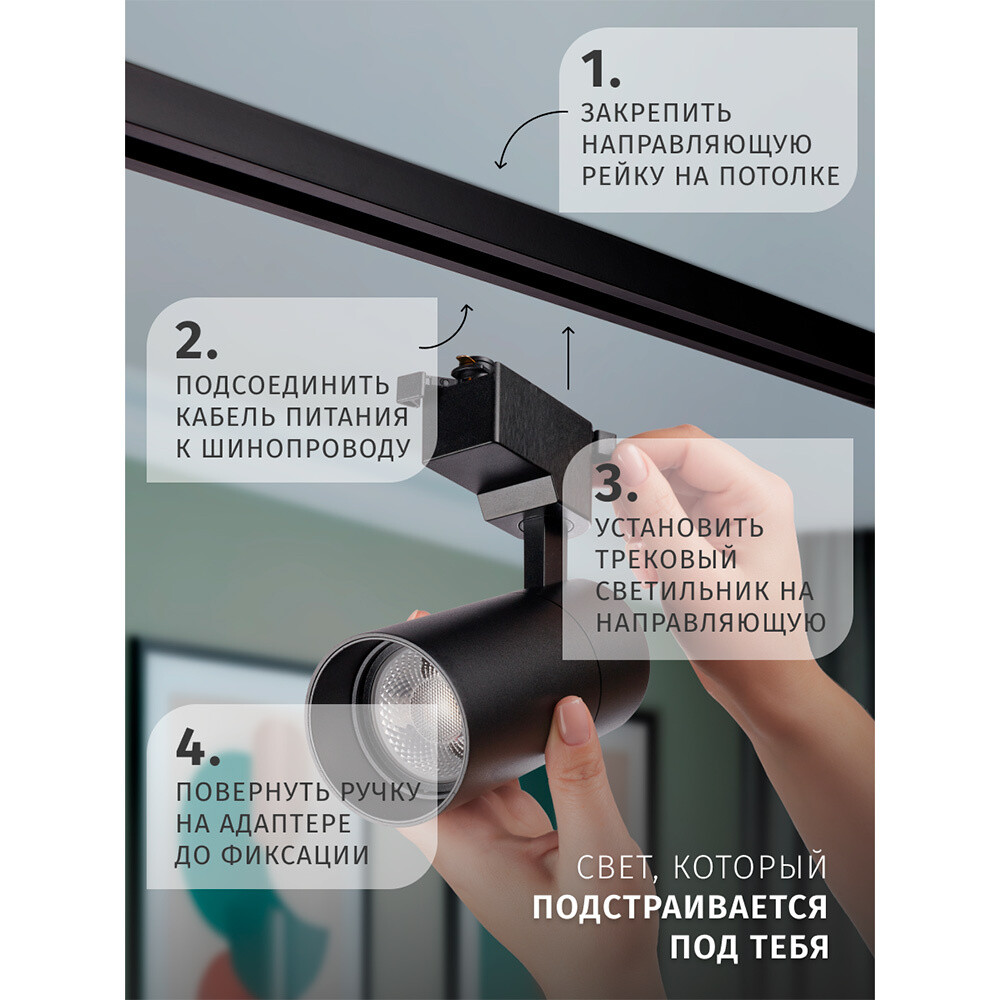 1.
ЗАКРЕПИТЬ НАПРАВЛЯЮЩУЮ РЕЙКУ НА ПОТОЛКЕ

2.
ПОДСОЕДИНИТЬ КАБЕЛЬ ПИТАНИЯ К ШИНОПРОВОДУ

3.
УСТАНОВИТЬ ТРЕКОВЫЙ СВЕТИЛЬНИК НА НАПРАВЛЯЮЩУЮ

4.
ПОВЕРНУТЬ РУЧКУ НА АДАПТЕРЕ ДО ФИКСАЦИИ

СВЕТ, КОТОРЫЙ
ПОДСТРАИВАЕТСЯ
ПОД ТЕБЯ