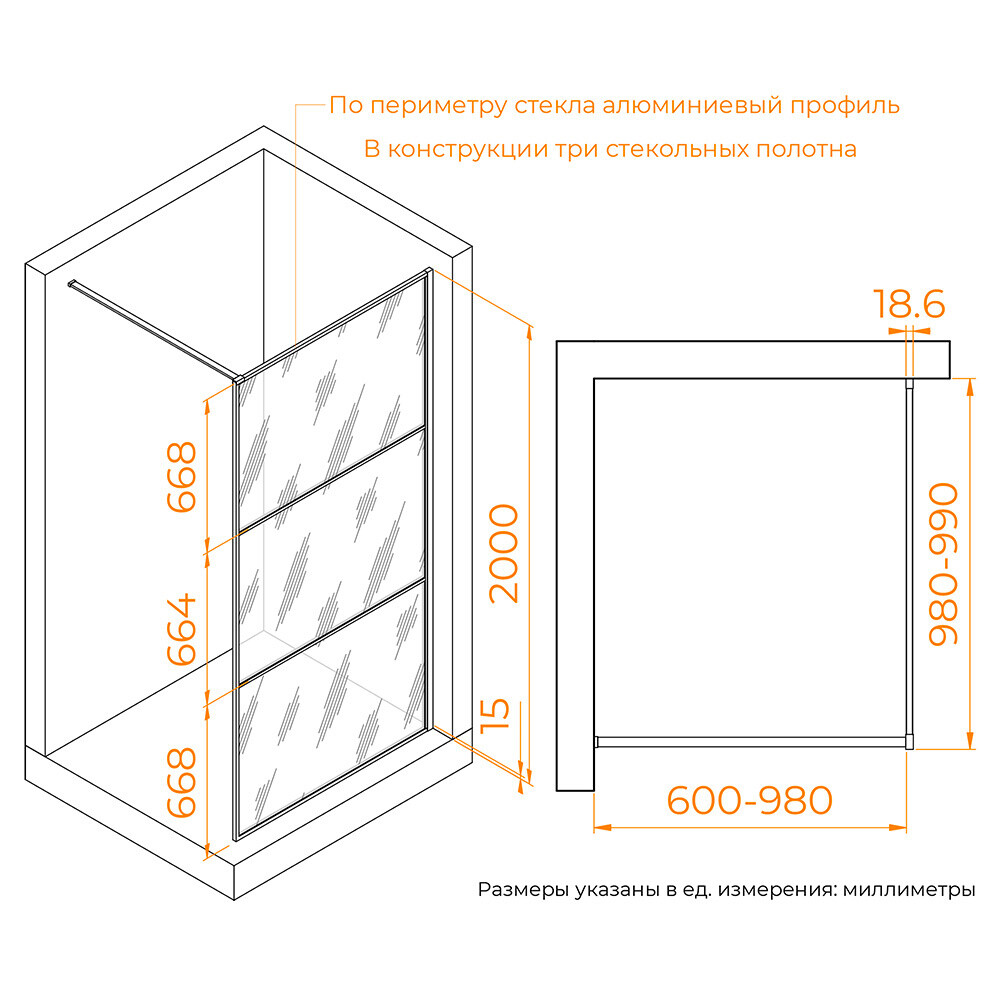 По периметру стекла алюминиевый профиль
В конструкции три стекольных полотна

668
664
668
2000
15
18.6
980-990
600-980

Размеры указаны в ед. измерения: миллиметры