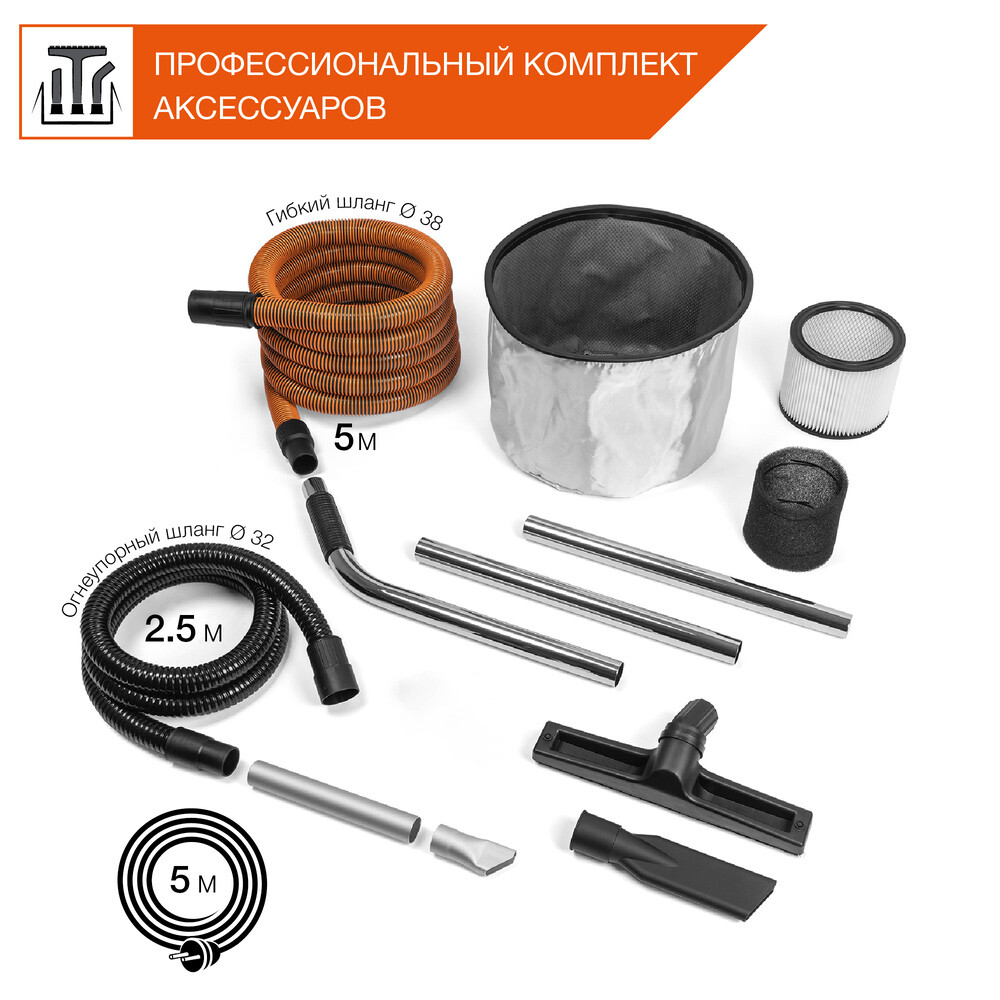 ПРОФЕССИОНАЛЬНЫЙ КОМПЛЕКТ АКСЕССУАРОВ

Гибкий шланг Ø 38

5 м

Огнеупорный шланг Ø 32

2.5 м

5 м