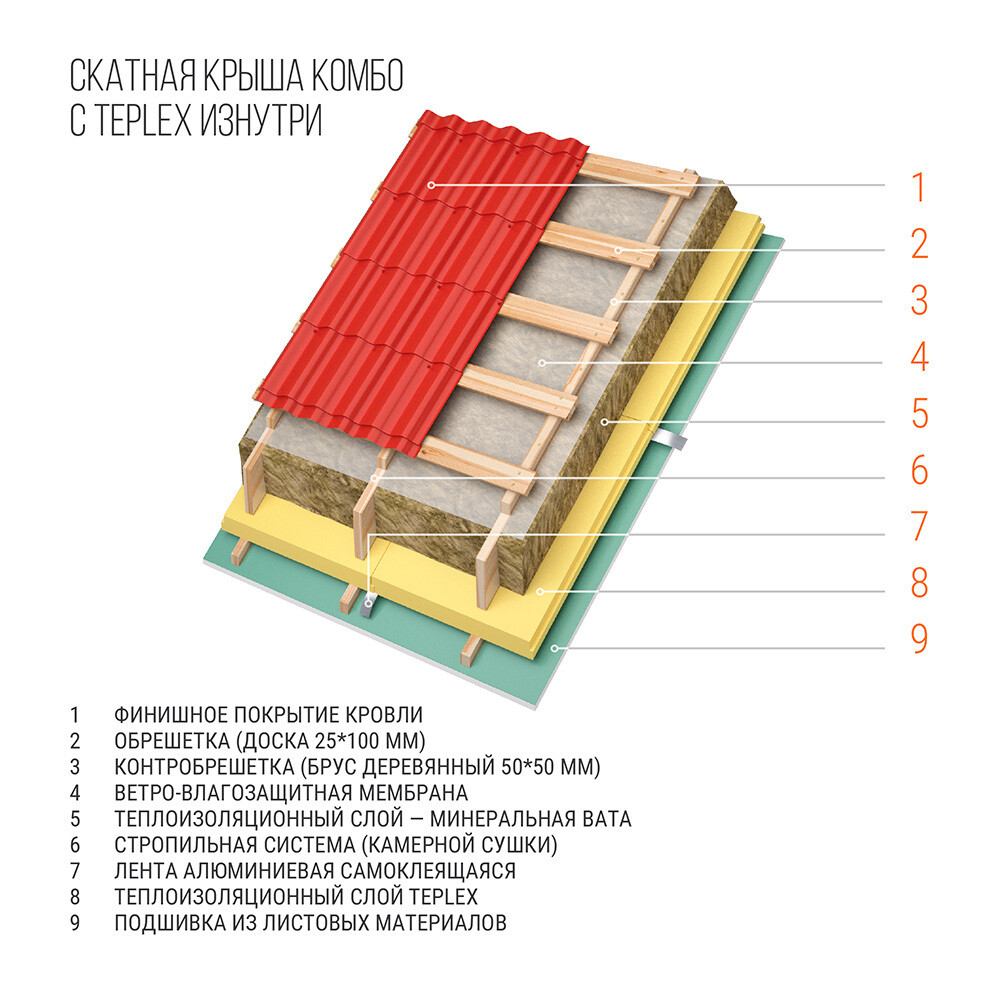 СКАТНАЯ КРЫША КОМБО
С TEPLEX ИЗНУТРИ

1
2
3
4
5
6
7
8
9

1 ФИНИШНОЕ ПОКРЫТИЕ КРОВЛИ
2 ОБРЕШЕТКА (ДОСКА 25*100 ММ)
3 КОНТРОБРЕШЕТКА (БРУС ДЕРЕВЯННЫЙ 50*50 ММ)
4 ВЕТРО-ВЛАГОЗАЩИТНАЯ МЕМБРАНА
5 ТЕПЛОИЗОЛЯЦИОННЫЙ СЛОЙ – МИНЕРАЛЬНАЯ ВАТА
6 СТРОПИЛЬНАЯ СИСТЕМА (КАМЕРНОЙ СУШКИ)
7 ЛЕНТА АЛЮМИНИЕВАЯ САМОКЛЕЯЩАЯСЯ
8 ТЕПЛОИЗОЛЯЦИОННЫЙ СЛОЙ TEPLEX
9 ПОДШИВКА ИЗ ЛИСТОВЫХ МАТЕРИАЛОВ