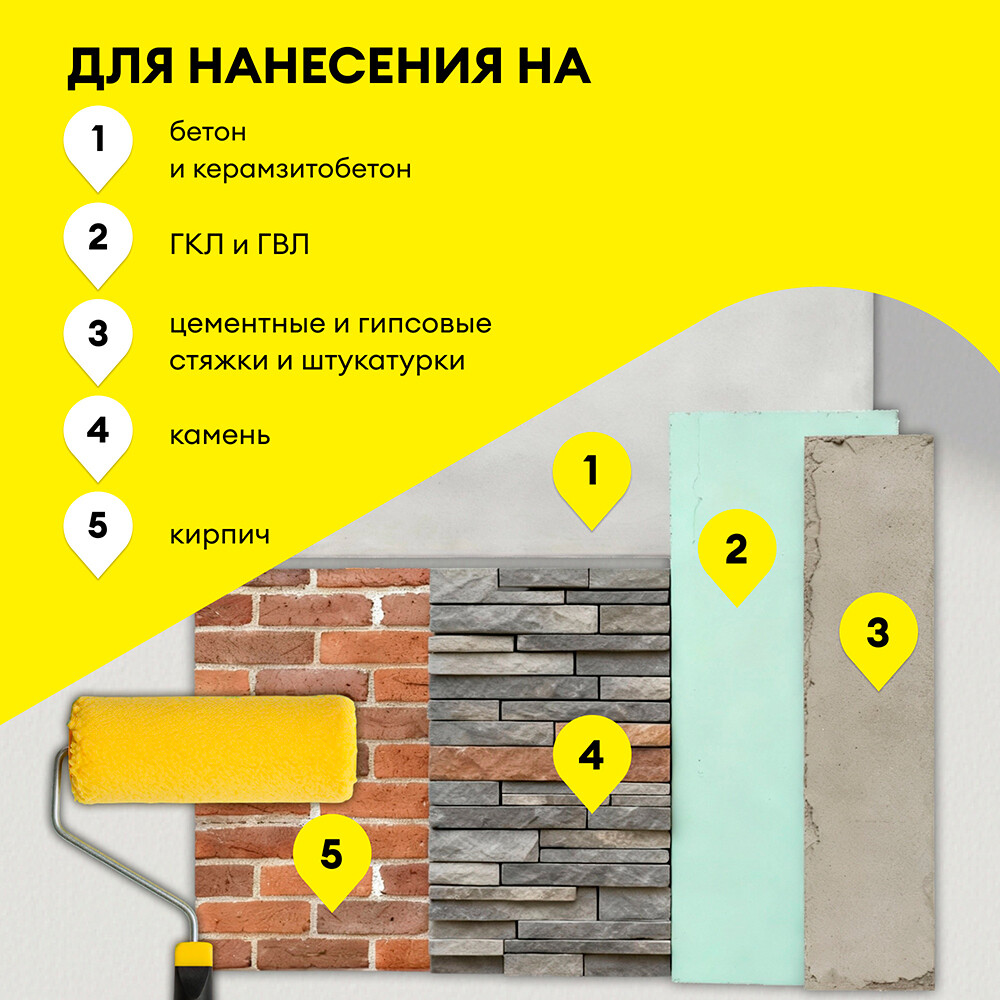 ДЛЯ НАНЕСЕНИЯ НА

1 бетон и керамзитобетон

2 ГКЛ и ГВЛ

3 цементные и гипсовые стяжки и штукатурки

4 камень

5 кирпич

1

2

3

4

5