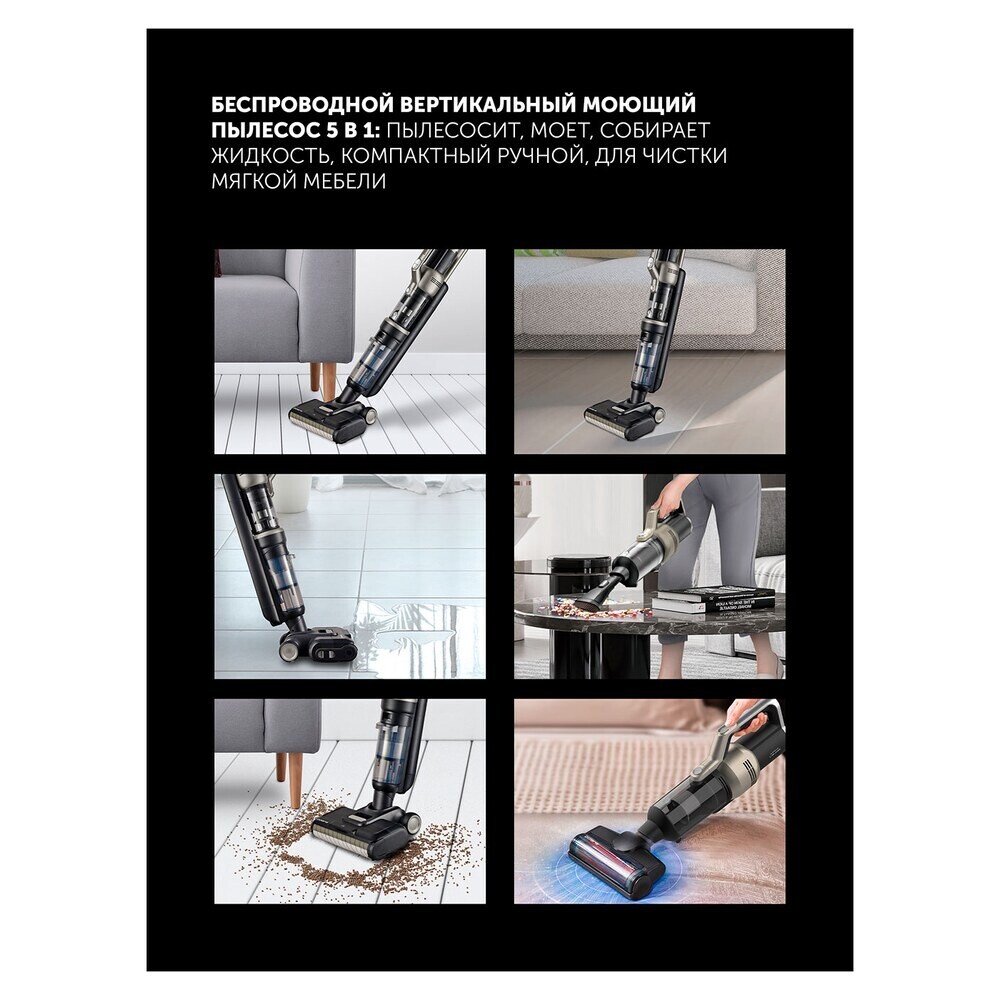 БЕСПРОВОДНОЙ ВЕРТИКАЛЬНЫЙ МОЮЩИЙ ПЫЛЕСОС 5 В 1: ПЫЛЕСОСИТ, МОЕТ, СОБИРАЕТ ЖИДКОСТЬ, КОМПАКТНЫЙ РУЧНОЙ, ДЛЯ ЧИСТКИ МЯГКОЙ МЕБЕЛИ