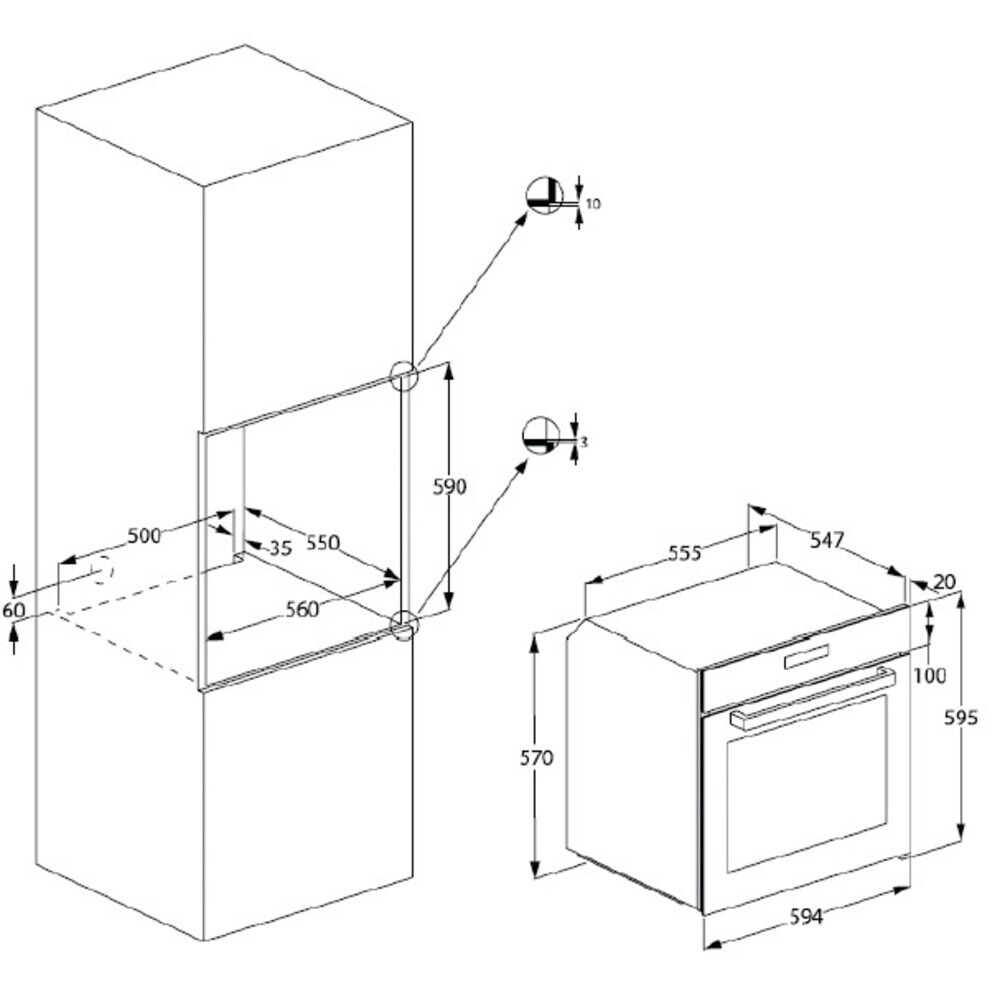 10
3
590
500
35
550
560
60
555
547
20
100
595
570
594