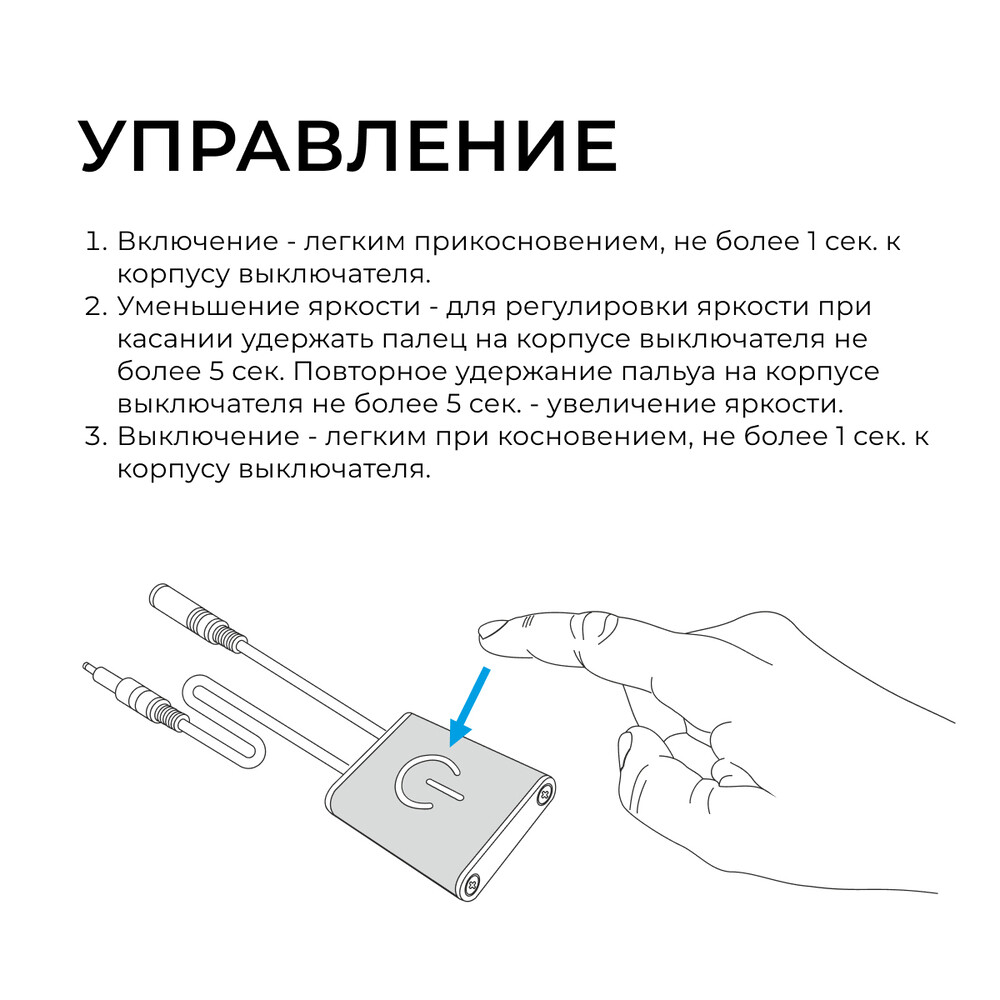 УПРАВЛЕНИЕ

1. Включение - легким прикосновением, не более 1 сек. к корпусу выключателя.
2. Уменьшение яркости - для регулировки яркости при касании удержать палец на корпусе выключателя не более 5 сек. Повторное удержание пальуа на корпусе выключателя не более 5 сек. - увеличение яркости.
3. Выключение - легким при косновением, не более 1 сек. к корпусу выключателя.