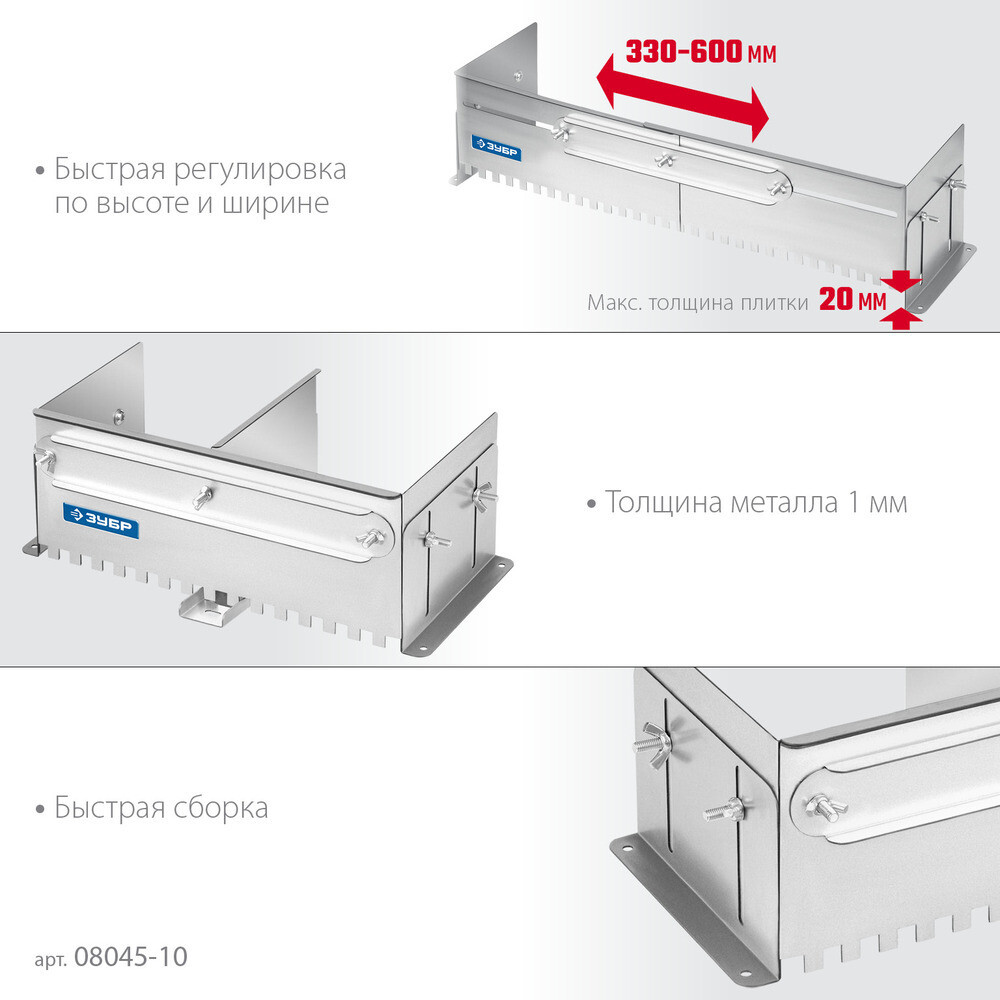 • Быстрая регулировка по высоте и ширине

330-600 мм

ЗУБР

Макс. толщина плитки 20 мм

ЗУБР

• Толщина металла 1 мм

• Быстрая сборка

арт. 08045-10