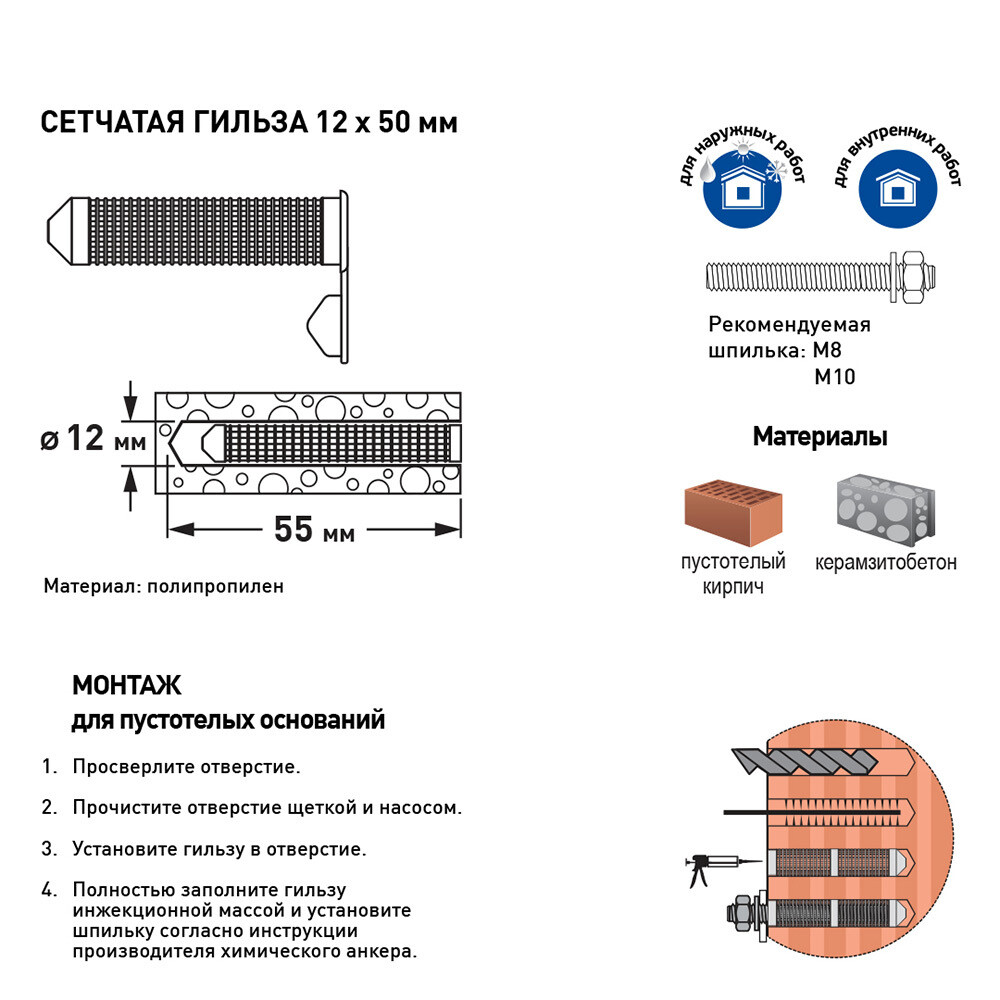 СЕТЧАТАЯ ГИЛЬЗА 12 х 50 мм

ø 12 мм

55 мм

Материал: полипропилен

для наружных работ

для внутренних работ

Рекомендуемая шпилька: М8
М10

Материалы

пустотелый кирпич

керамзитобетон

МОНТАЖ
для пустотелых оснований

1. Просверлите отверстие.

2. Прочистите отверстие щеткой и насосом.

3. Установите гильзу в отверстие.

4. Полностью заполните гильзу инжекционной массой и установите шпильку согласно инструкции производителя химического анкера.