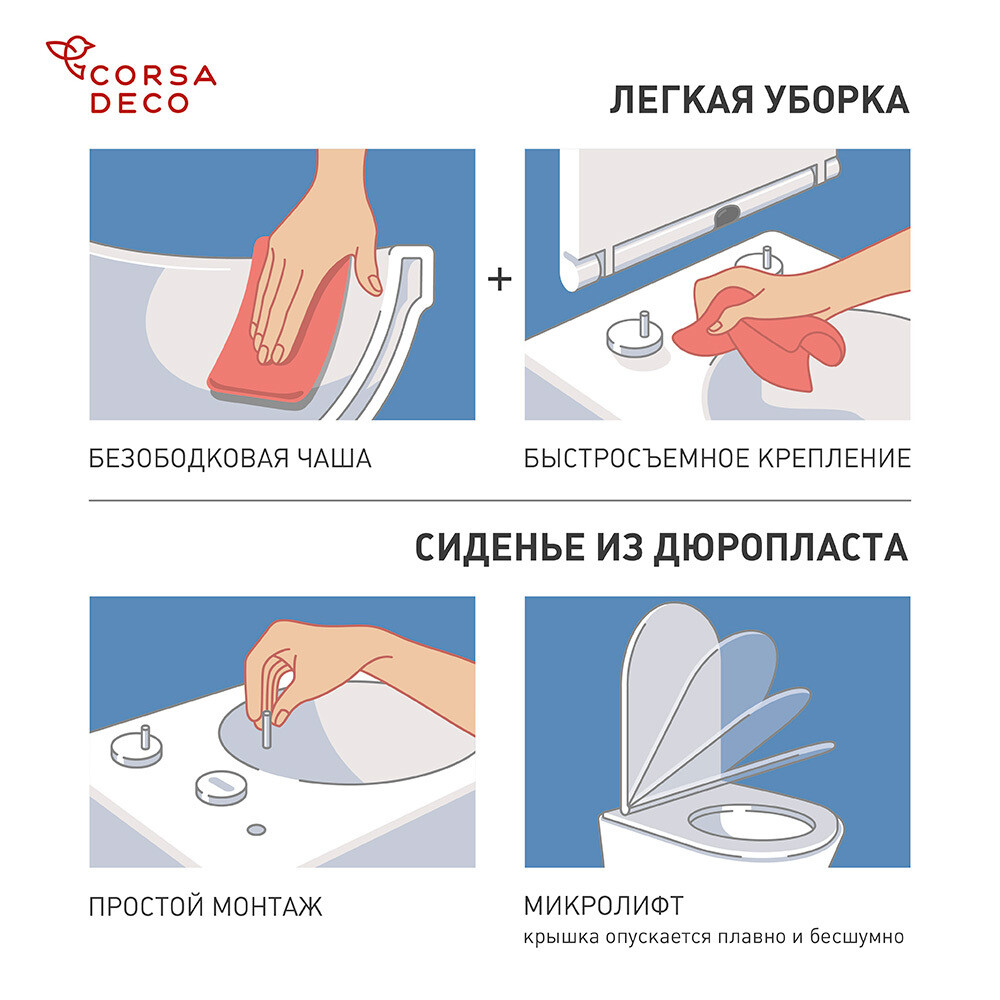 CORSA DECO

ЛЕГКАЯ УБОРКА

+

БЕЗОБОДКОВАЯ ЧАША

БЫСТРОСЪЕМНОЕ КРЕПЛЕНИЕ

СИДЕНЬЕ ИЗ ДЮРОПЛАСТА

ПРОСТОЙ МОНТАЖ

МИКРОЛИФТ
крышка опускается плавно и бесшумно