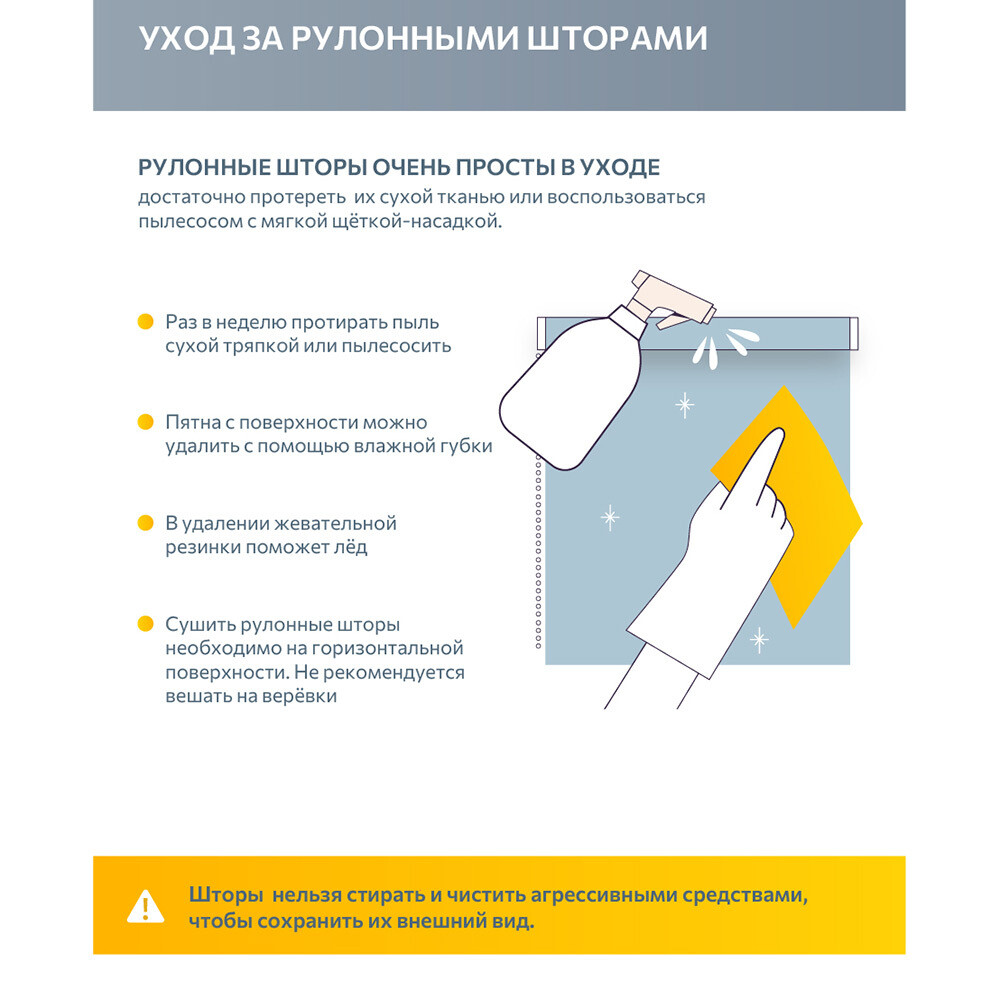 УХОД ЗА РУЛОННЫМИ ШТОРАМИ

РУЛОННЫЕ ШТОРЫ ОЧЕНЬ ПРОСТЫ В УХОДЕ
достаточно протереть их сухой тканью или воспользоваться пылесосом с мягкой щёткой-насадкой.

Раз в неделю протирать пыль сухой тряпкой или пылесосить

Пятна с поверхности можно удалить с помощью влажной губки

В удалении жевательной резинки поможет лёд

Сушить рулонные шторы необходимо на горизонтальной поверхности. Не рекомендуется вешать на верёвки

Шторы нельзя стирать и чистить агрессивными средствами, чтобы сохранить их внешний вид.