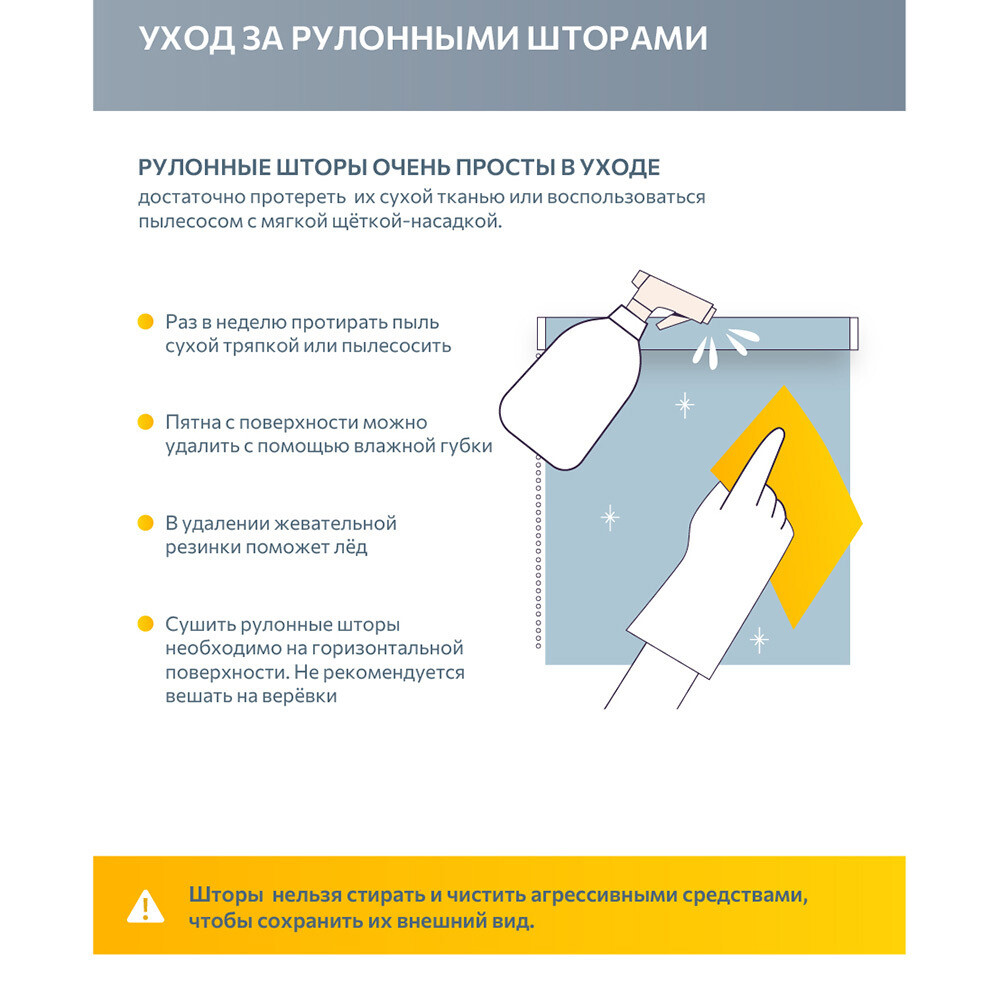 УХОД ЗА РУЛОННЫМИ ШТОРАМИ

РУЛОННЫЕ ШТОРЫ ОЧЕНЬ ПРОСТЫ В УХОДЕ
достаточно протереть их сухой тканью или воспользоваться пылесосом с мягкой щёткой-насадкой.

Раз в неделю протирать пыль сухой тряпкой или пылесосить

Пятна с поверхности можно удалить с помощью влажной губки

В удалении жевательной резинки поможет лёд

Сушить рулонные шторы необходимо на горизонтальной поверхности. Не рекомендуется вешать на верёвки

Шторы нельзя стирать и чистить агрессивными средствами, чтобы сохранить их внешний вид.