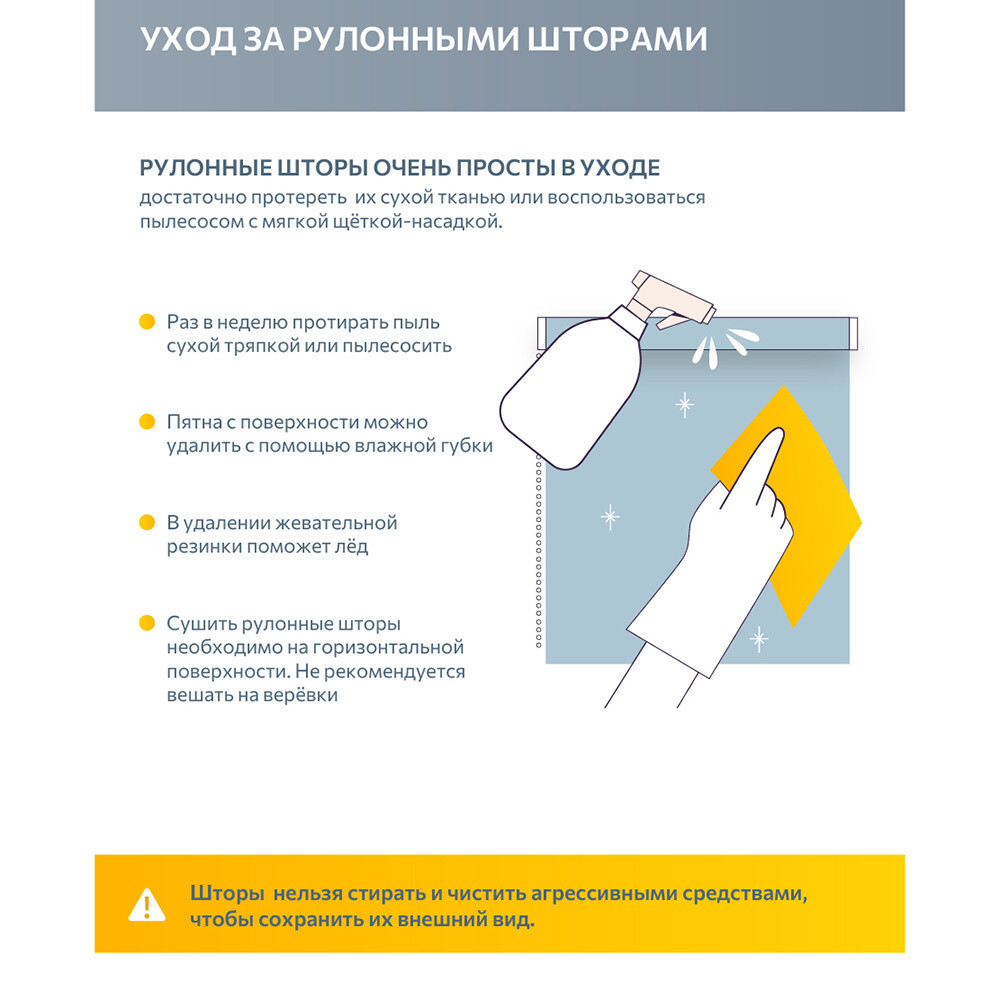 УХОД ЗА РУЛОННЫМИ ШТОРАМИ

РУЛОННЫЕ ШТОРЫ ОЧЕНЬ ПРОСТЫ В УХОДЕ
достаточно протереть их сухой тканью или воспользоваться пылесосом с мягкой щёткой-насадкой.

Раз в неделю протирать пыль сухой тряпкой или пылесосить

Пятна с поверхности можно удалить с помощью влажной губки

В удалении жевательной резинки поможет лёд

Сушить рулонные шторы необходимо на горизонтальной поверхности. Не рекомендуется вешать на верёвки

Шторы нельзя стирать и чистить агрессивными средствами, чтобы сохранить их внешний вид.