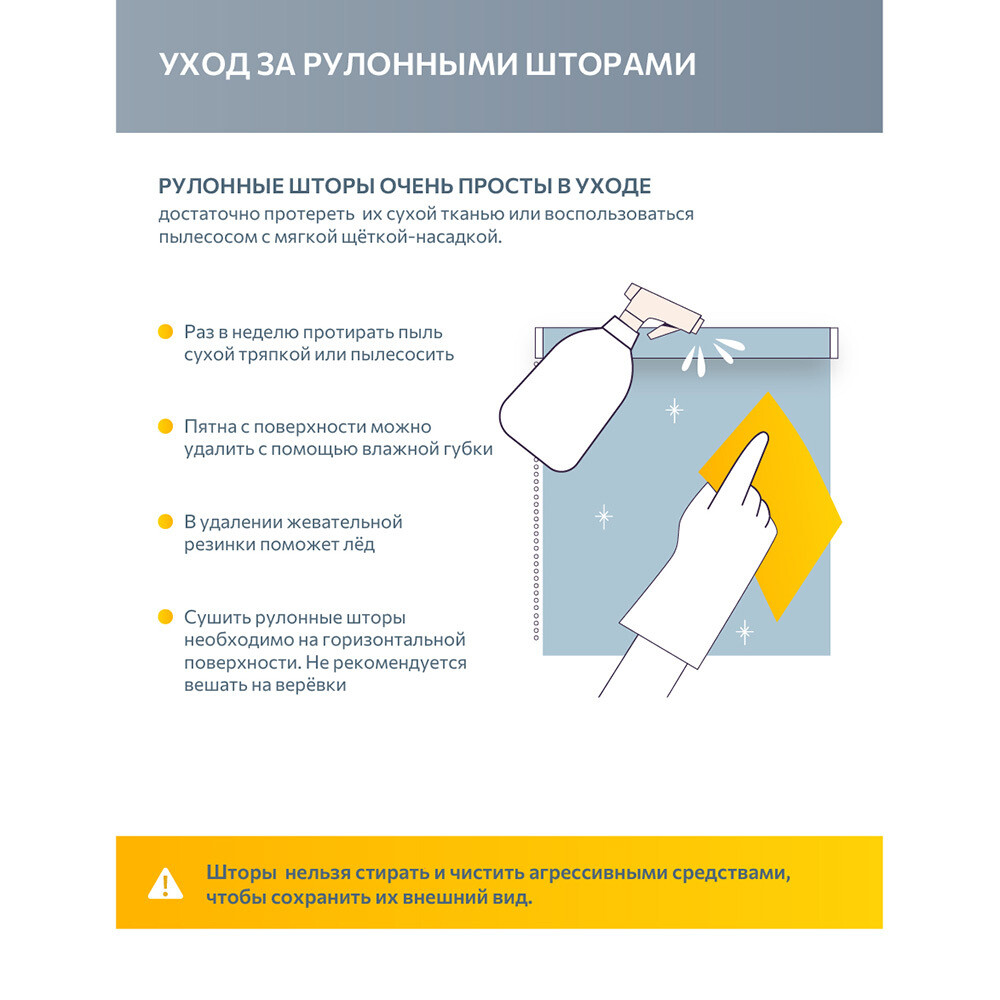 УХОД ЗА РУЛОННЫМИ ШТОРАМИ

РУЛОННЫЕ ШТОРЫ ОЧЕНЬ ПРОСТЫ В УХОДЕ
достаточно протереть их сухой тканью или воспользоваться пылесосом с мягкой щёткой-насадкой.

Раз в неделю протирать пыль сухой тряпкой или пылесосить

Пятна с поверхности можно удалить с помощью влажной губки

В удалении жевательной резинки поможет лёд

Сушить рулонные шторы необходимо на горизонтальной поверхности. Не рекомендуется вешать на верёвки

Шторы нельзя стирать и чистить агрессивными средствами, чтобы сохранить их внешний вид.