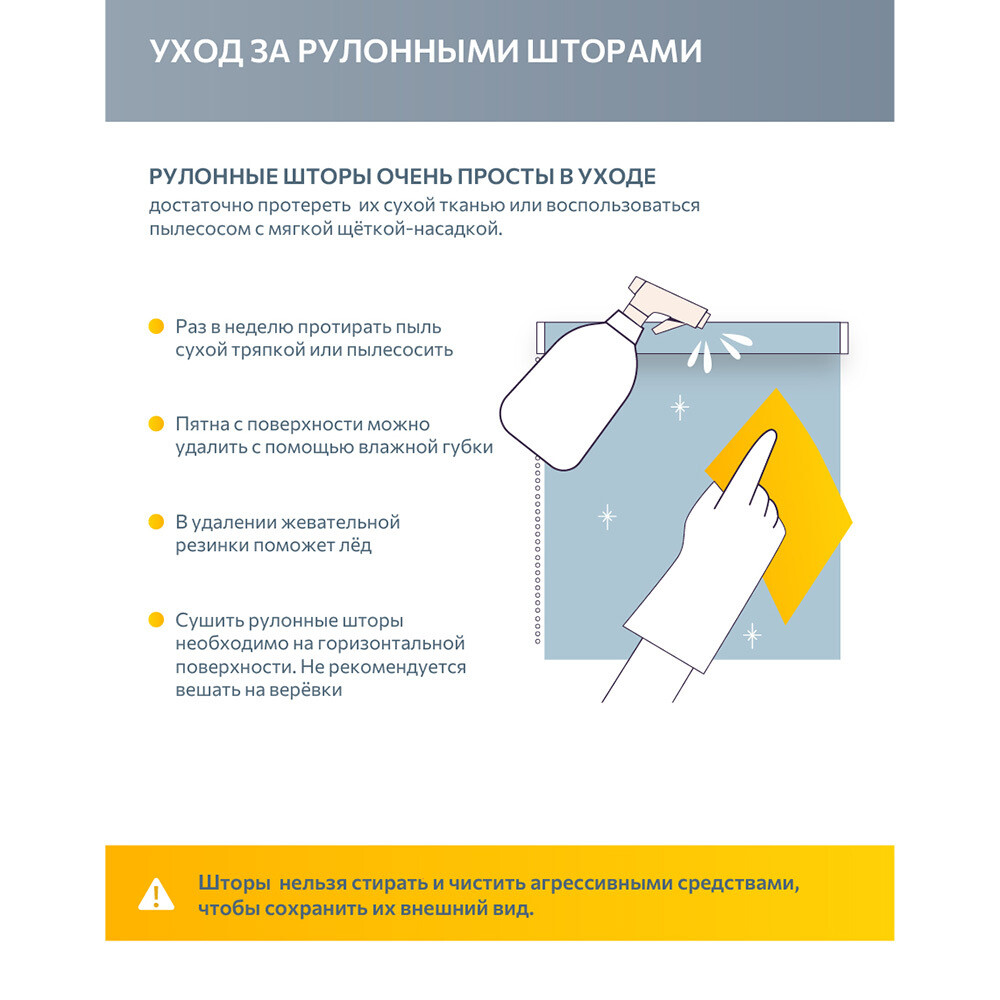 УХОД ЗА РУЛОННЫМИ ШТОРАМИ

РУЛОННЫЕ ШТОРЫ ОЧЕНЬ ПРОСТЫ В УХОДЕ
достаточно протереть их сухой тканью или воспользоваться пылесосом с мягкой щёткой-насадкой.

Раз в неделю протирать пыль сухой тряпкой или пылесосить

Пятна с поверхности можно удалить с помощью влажной губки

В удалении жевательной резинки поможет лёд

Сушить рулонные шторы необходимо на горизонтальной поверхности. Не рекомендуется вешать на верёвки

Шторы нельзя стирать и чистить агрессивными средствами, чтобы сохранить их внешний вид.