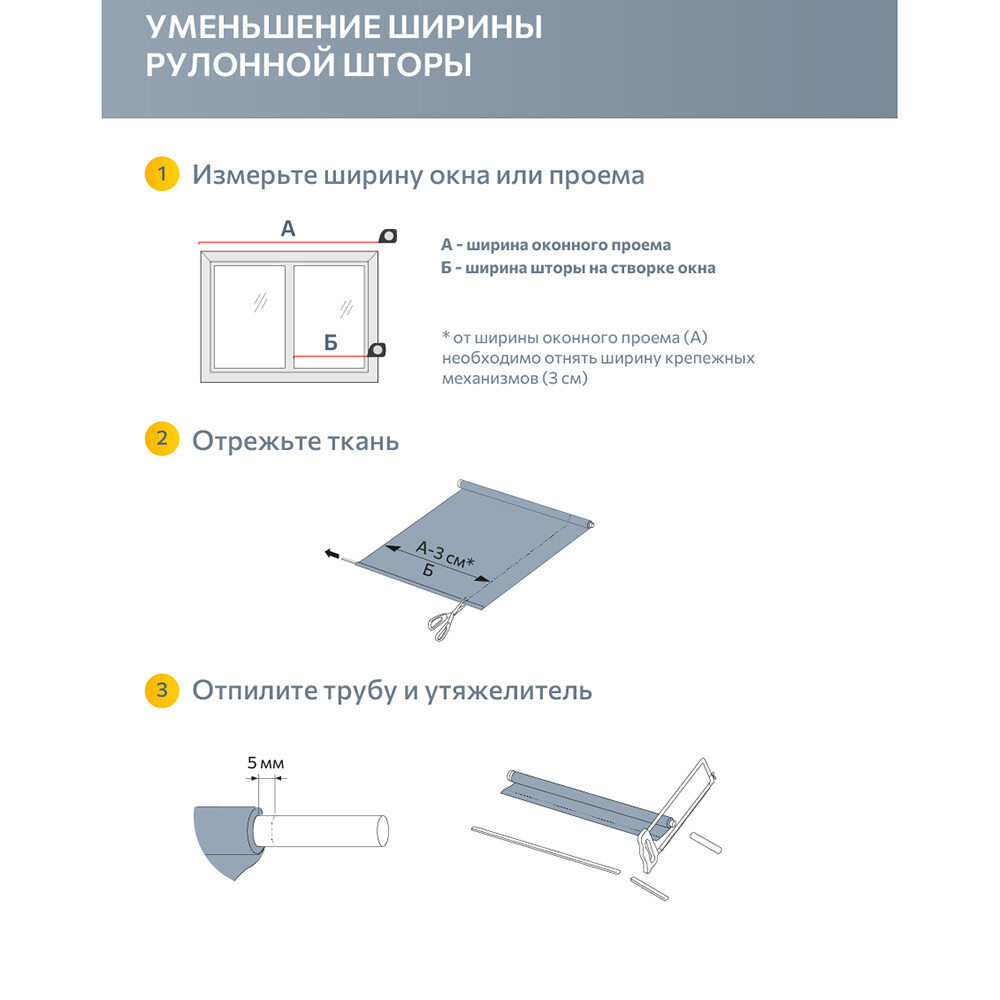 УМЕНЬШЕНИЕ ШИРИНЫ РУЛОННОЙ ШТОРЫ

1 Измерьте ширину окна или проема

А

Б

А - ширина оконного проема
Б - ширина шторы на створке окна

* от ширины оконного проема (А) необходимо отнять ширину крепежных механизмов (3 см)

2 Отрежьте ткань

А-3 см*
Б

3 Отпилите трубу и утяжелитель

5 мм