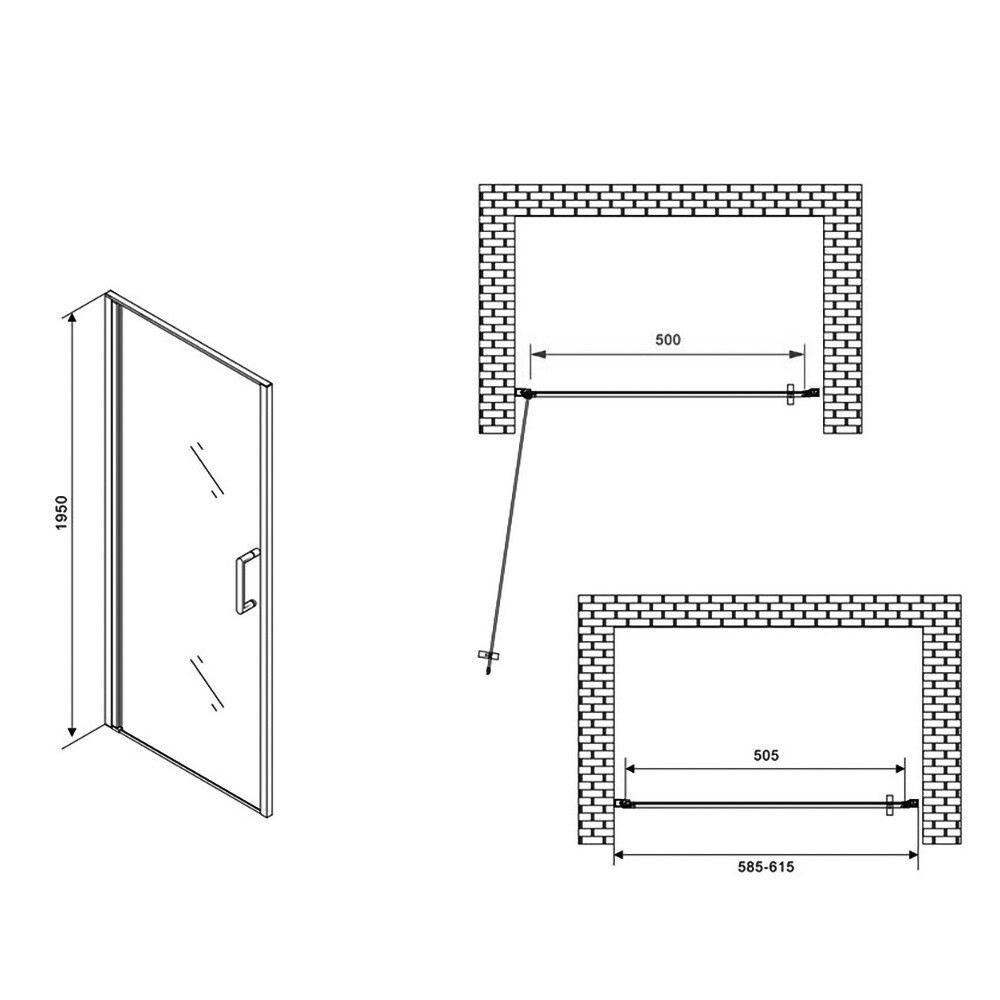 1950

500

505

585-615