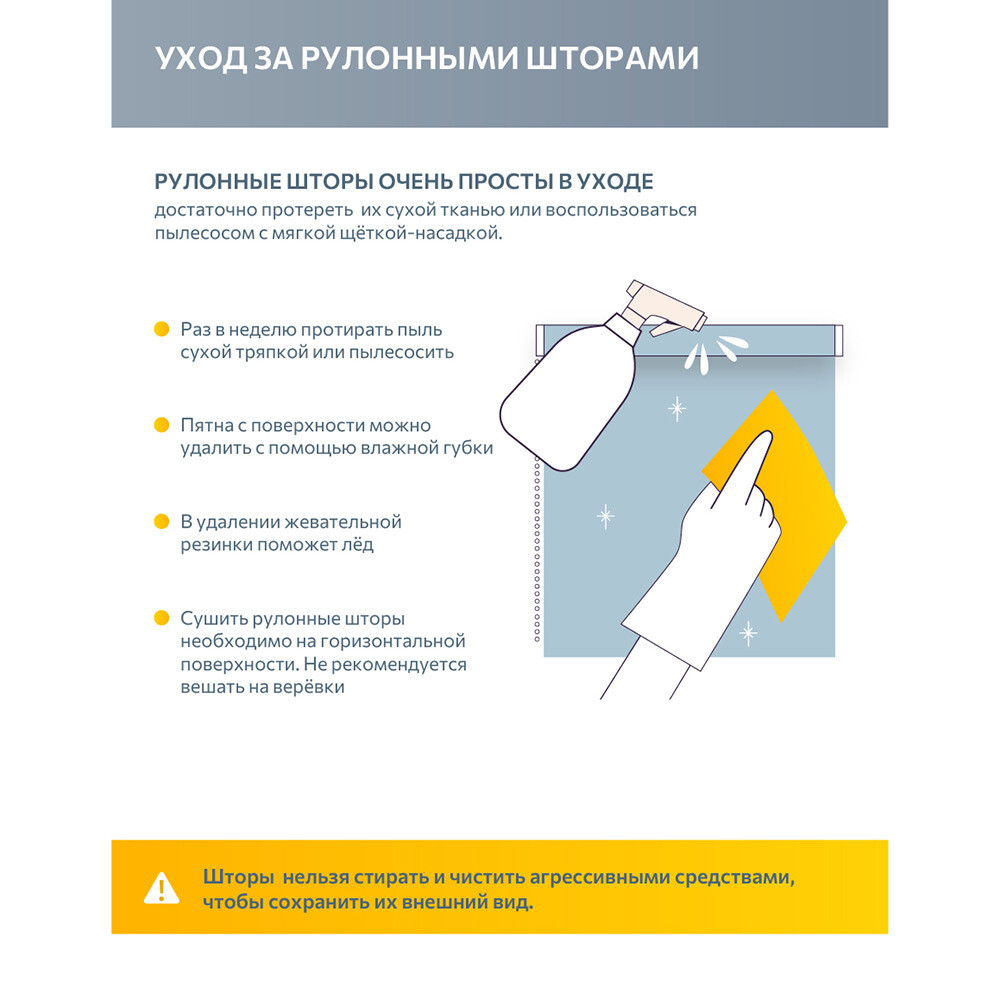 УХОД ЗА РУЛОННЫМИ ШТОРАМИ

РУЛОННЫЕ ШТОРЫ ОЧЕНЬ ПРОСТЫ В УХОДЕ
достаточно протереть  их сухой тканью или воспользоваться пылесосом с мягкой щёткой-насадкой.

Раз в неделю протирать пыль сухой тряпкой или пылесосить

Пятна с поверхности можно удалить с помощью влажной губки

В удалении жевательной резинки поможет лёд

Сушить рулонные шторы необходимо на горизонтальной поверхности. Не рекомендуется вешать на верёвки

Шторы  нельзя стирать и чистить агрессивными средствами, чтобы сохранить их внешний вид.