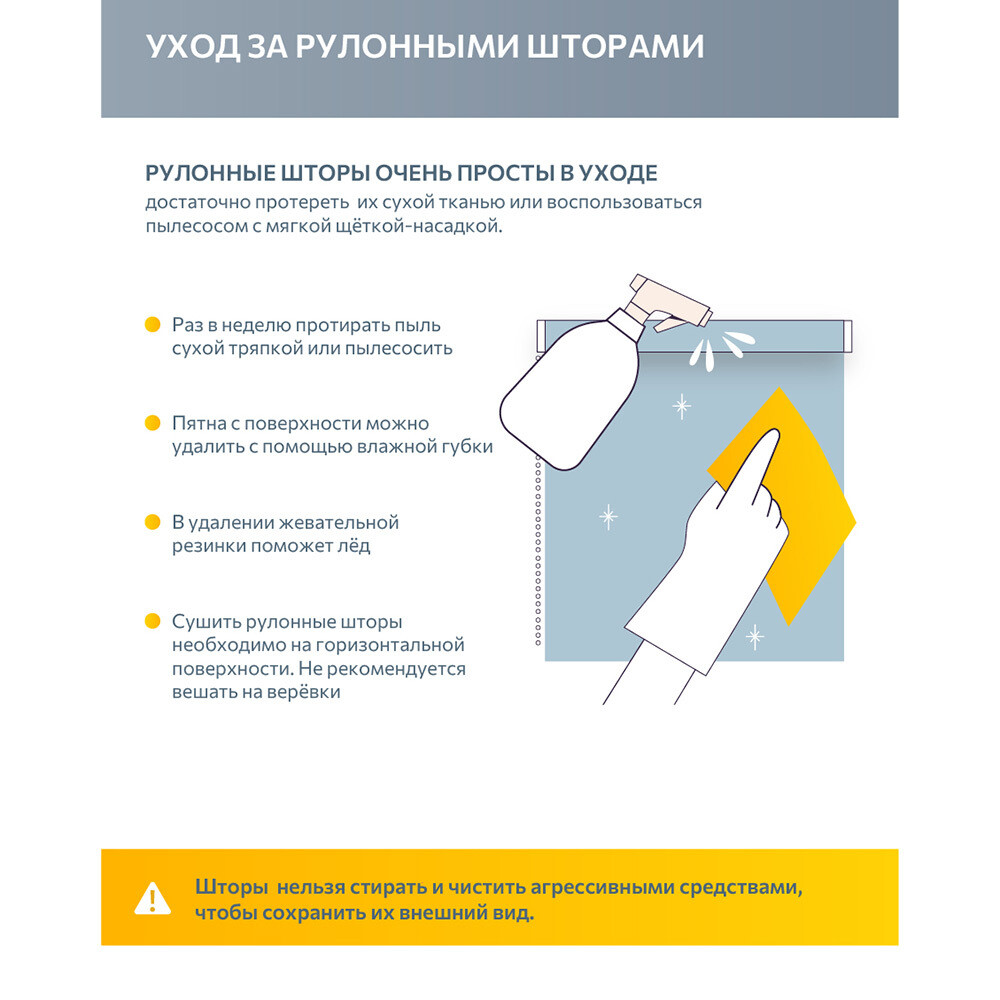 УХОД ЗА РУЛОННЫМИ ШТОРАМИ

РУЛОННЫЕ ШТОРЫ ОЧЕНЬ ПРОСТЫ В УХОДЕ
достаточно протереть их сухой тканью или воспользоваться пылесосом с мягкой щёткой-насадкой.

Раз в неделю протирать пыль сухой тряпкой или пылесосить

Пятна с поверхности можно удалить с помощью влажной губки

В удалении жевательной резинки поможет лёд

Сушить рулонные шторы необходимо на горизонтальной поверхности. Не рекомендуется вешать на верёвки

Шторы нельзя стирать и чистить агрессивными средствами, чтобы сохранить их внешний вид.