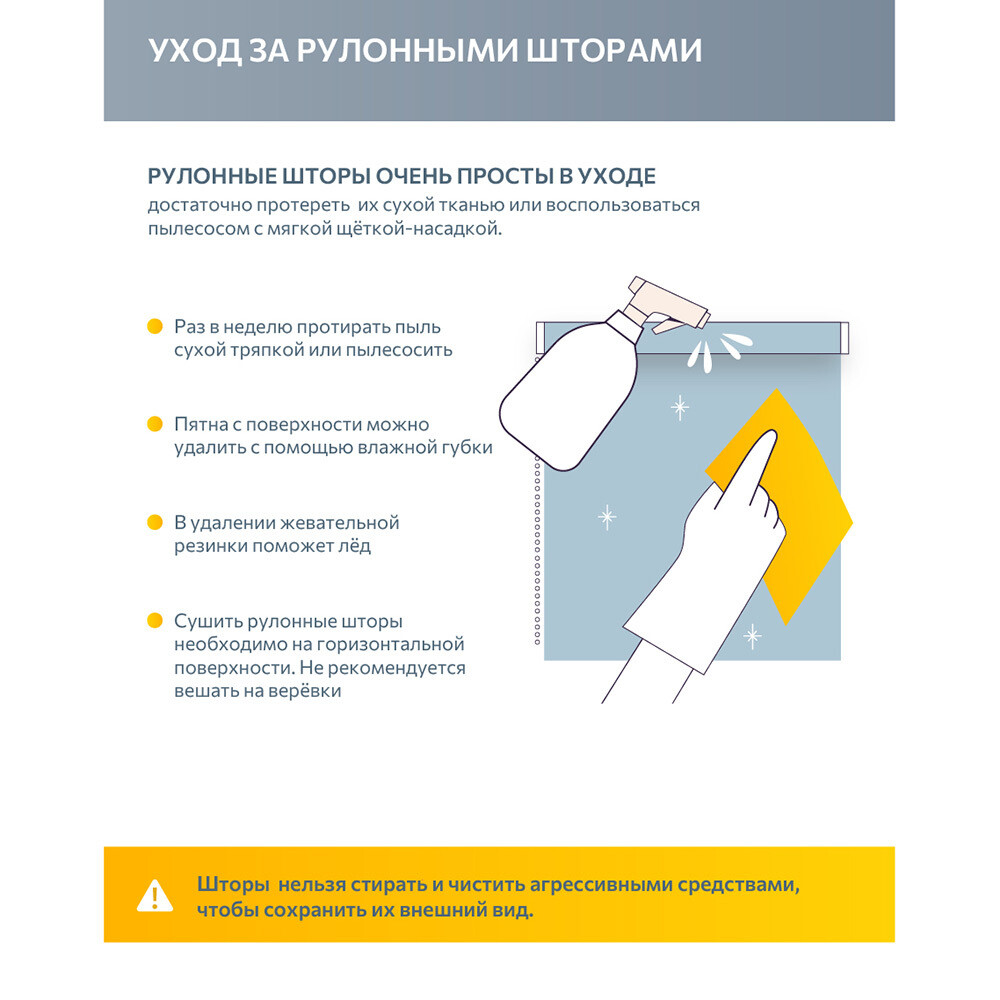 УХОД ЗА РУЛОННЫМИ ШТОРАМИ

РУЛОННЫЕ ШТОРЫ ОЧЕНЬ ПРОСТЫ В УХОДЕ
достаточно протереть их сухой тканью или воспользоваться пылесосом с мягкой щёткой-насадкой.

Раз в неделю протирать пыль сухой тряпкой или пылесосить

Пятна с поверхности можно удалить с помощью влажной губки

В удалении жевательной резинки поможет лёд

Сушить рулонные шторы необходимо на горизонтальной поверхности. Не рекомендуется вешать на верёвки

Шторы нельзя стирать и чистить агрессивными средствами, чтобы сохранить их внешний вид.