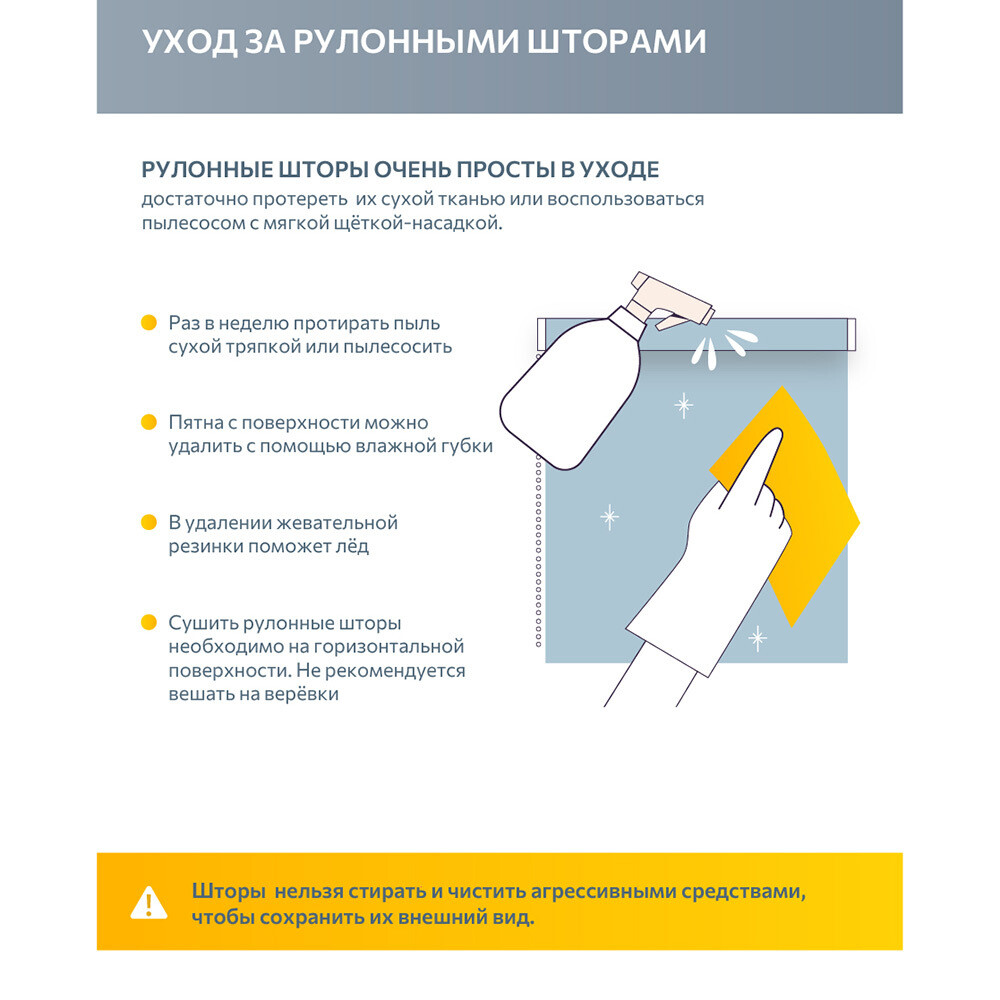 УХОД ЗА РУЛОННЫМИ ШТОРАМИ

РУЛОННЫЕ ШТОРЫ ОЧЕНЬ ПРОСТЫ В УХОДЕ
достаточно протереть их сухой тканью или воспользоваться пылесосом с мягкой щёткой-насадкой.

Раз в неделю протирать пыль сухой тряпкой или пылесосить

Пятна с поверхности можно удалить с помощью влажной губки

В удалении жевательной резинки поможет лёд

Сушить рулонные шторы необходимо на горизонтальной поверхности. Не рекомендуется вешать на верёвки

Шторы нельзя стирать и чистить агрессивными средствами, чтобы сохранить их внешний вид.