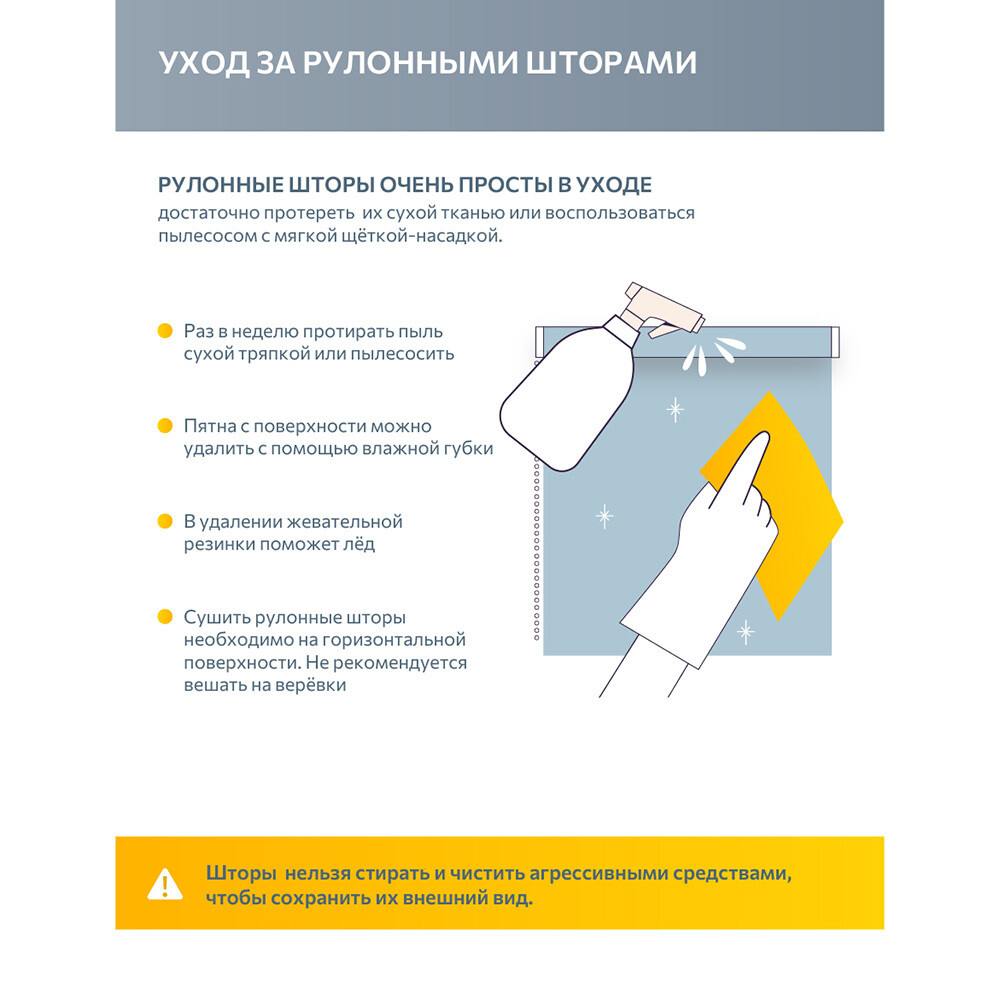 УХОД ЗА РУЛОННЫМИ ШТОРАМИ

РУЛОННЫЕ ШТОРЫ ОЧЕНЬ ПРОСТЫ В УХОДЕ
достаточно протереть их сухой тканью или воспользоваться пылесосом с мягкой щёткой-насадкой.

Раз в неделю протирать пыль сухой тряпкой или пылесосить

Пятна с поверхности можно удалить с помощью влажной губки

В удалении жевательной резинки поможет лёд

Сушить рулонные шторы необходимо на горизонтальной поверхности. Не рекомендуется вешать на верёвки

Шторы нельзя стирать и чистить агрессивными средствами, чтобы сохранить их внешний вид.