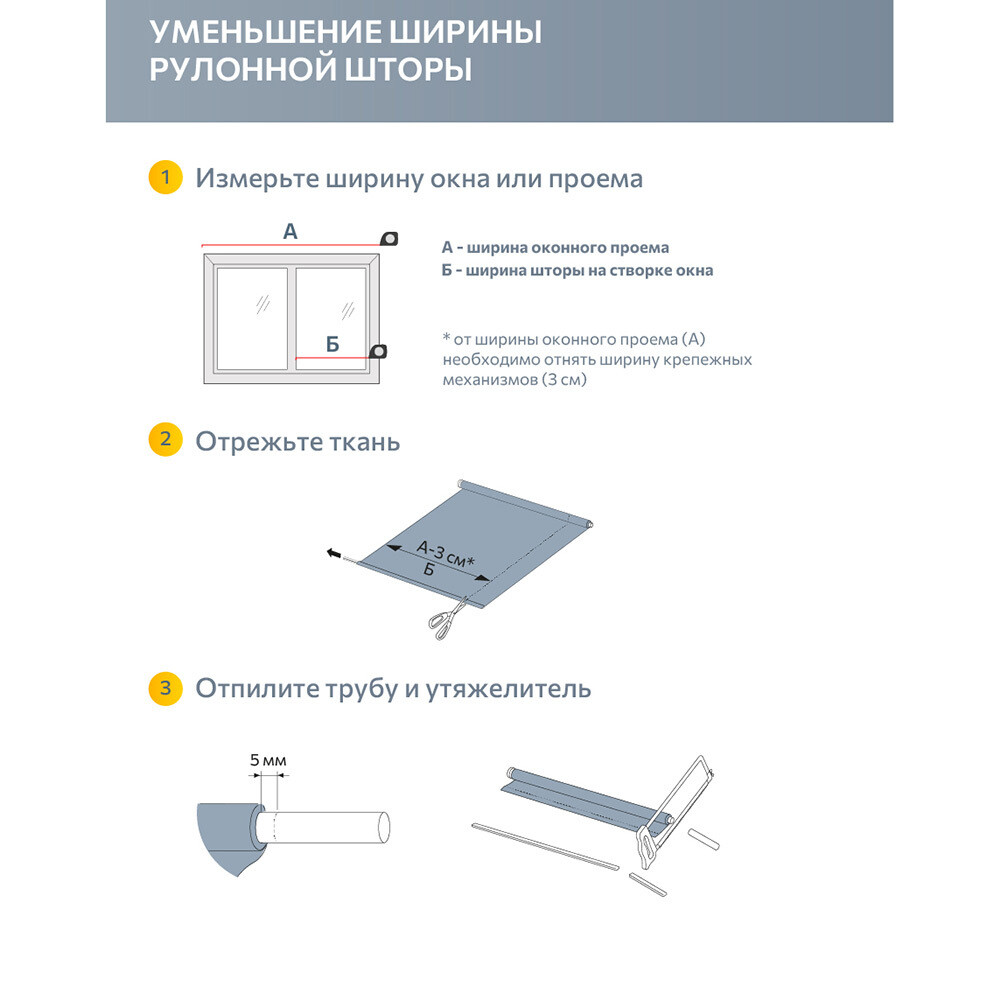 УМЕНЬШЕНИЕ ШИРИНЫ РУЛОННОЙ ШТОРЫ

1 Измерьте ширину окна или проема

А

Б

А - ширина оконного проема
Б - ширина шторы на створке окна

* от ширины оконного проема (А) необходимо отнять ширину крепежных механизмов (3 см)

2 Отрежьте ткань

А-3 см*
Б

3 Отпилите трубу и утяжелитель

5 мм