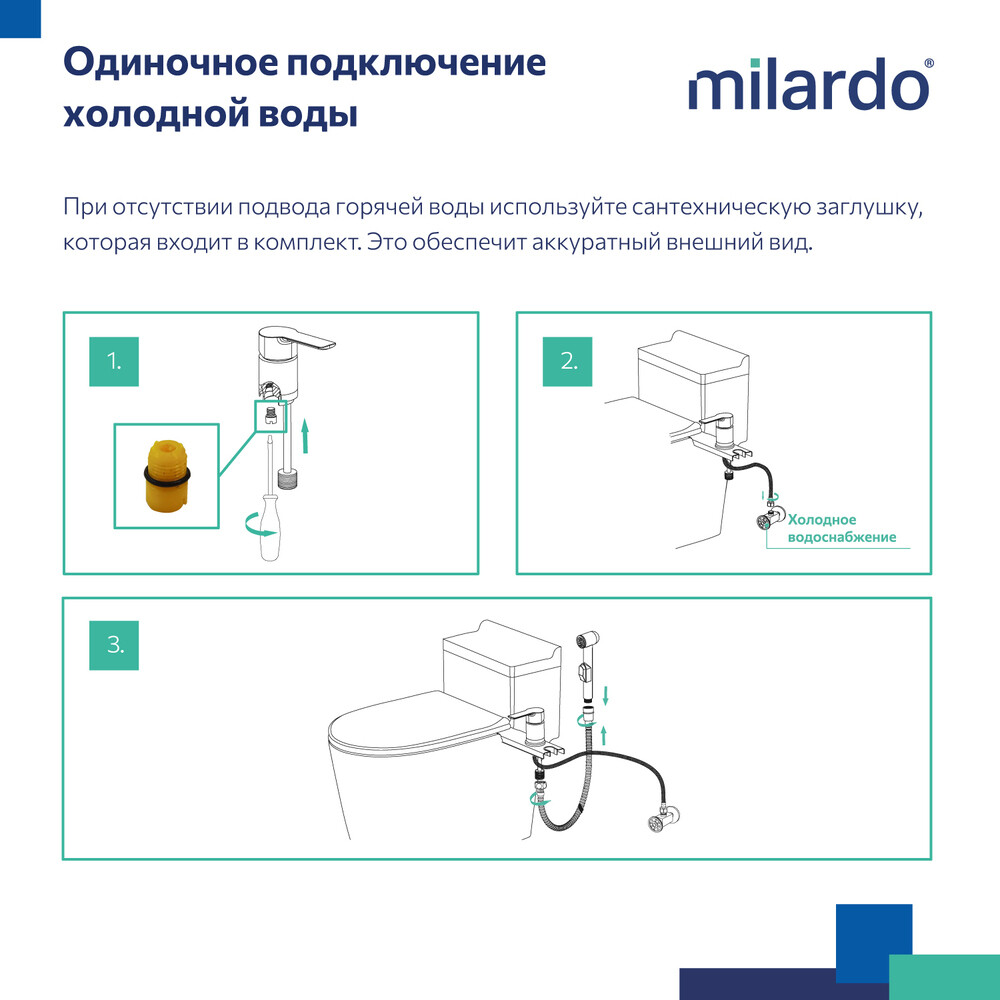 Одиночное подключение холодной воды

milardo®

При отсутствии подвода горячей воды используйте сантехническую заглушку, которая входит в комплект. Это обеспечит аккуратный внешний вид.

1.

2.

Холодное водоснабжение

3.