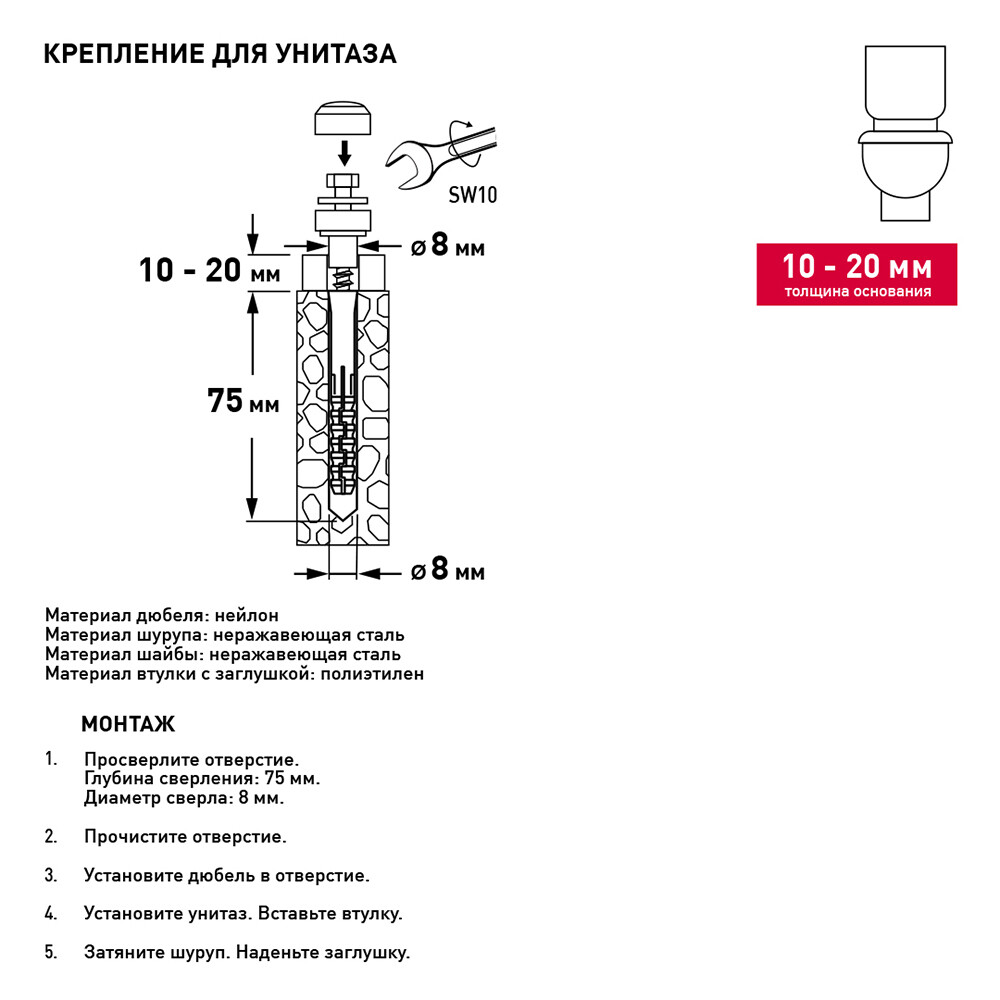 КРЕПЛЕНИЕ ДЛЯ УНИТАЗА

SW10

10 - 20 мм

ø 8 мм

75 мм

ø 8 мм

10 - 20 мм
толщина основания

Материал дюбеля: нейлон
Материал шурупа: нержавеющая сталь
Материал шайбы: нержавеющая сталь
Материал втулки с заглушкой: полиэтилен

МОНТАЖ

1. Просверлите отверстие.
Глубина сверления: 75 мм.
Диаметр сверла: 8 мм.

2. Прочистите отверстие.

3. Установите дюбель в отверстие.

4. Установите унитаз. Вставьте втулку.

5. Затяните шуруп. Наденьте заглушку.