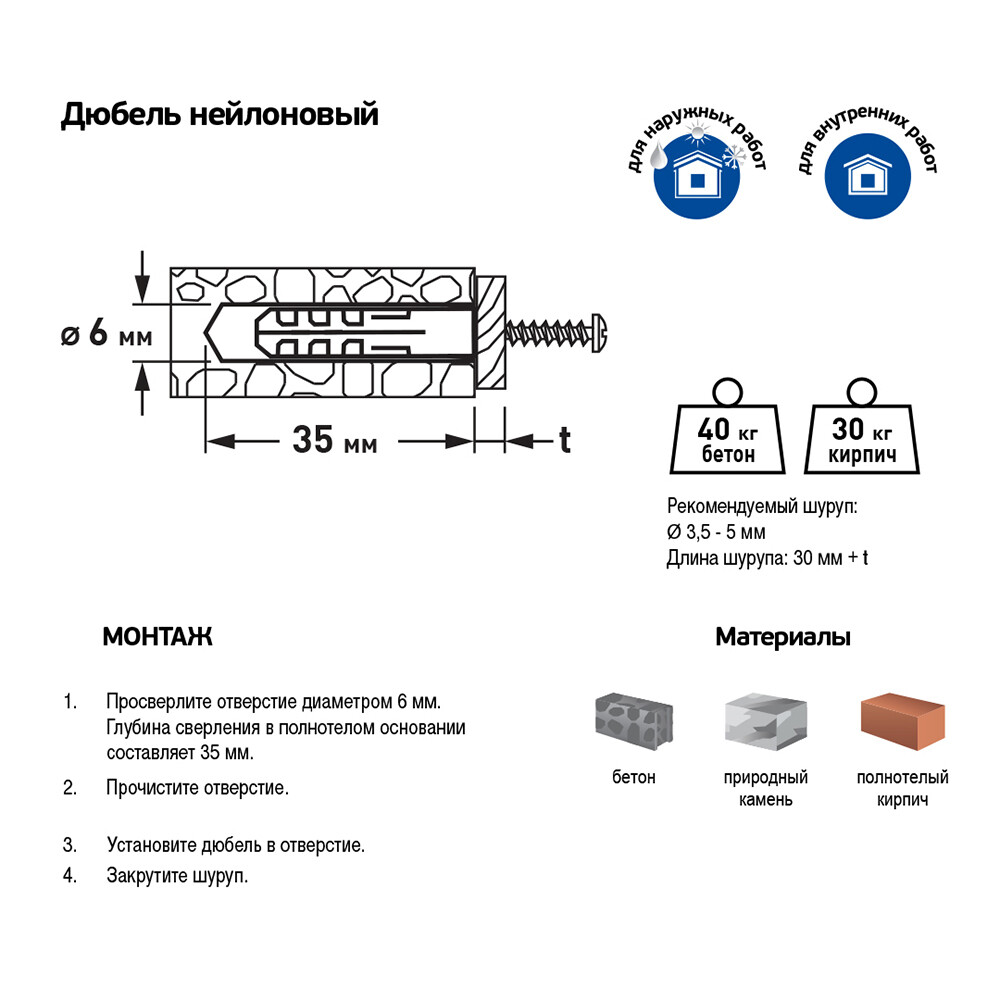 Дюбель нейлоновый

для наружных работ

для внутренних работ

ø 6 мм

35 мм

t

40 кг
бетон

30 кг
кирпич

Рекомендуемый шуруп:
Ø 3,5 - 5 мм
Длина шурупа: 30 мм + t

МОНТАЖ

1. Просверлите отверстие диаметром 6 мм. Глубина сверления в полнотелом основании составляет 35 мм.

2. Прочистите отверстие.

3. Установите дюбель в отверстие.

4. Закрутите шуруп.

Материалы

бетон

природный камень

полнотелый кирпич