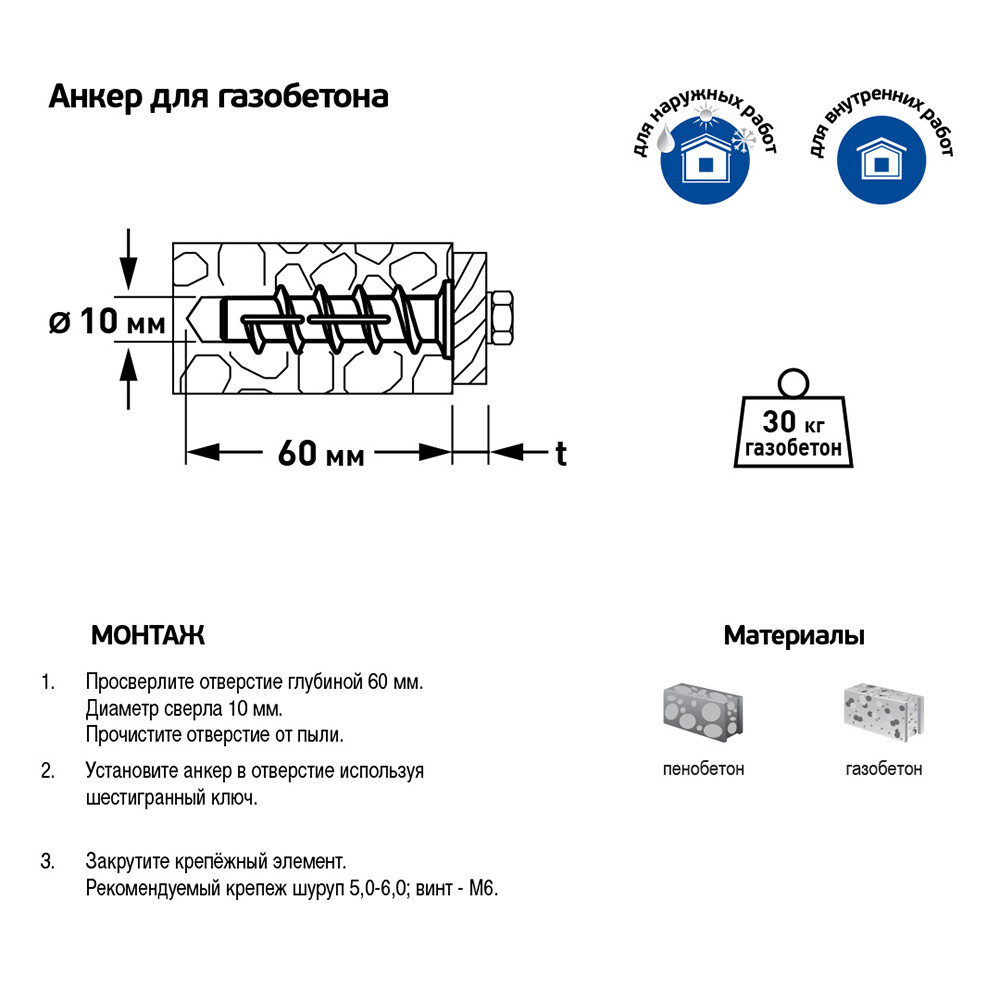 Анкер для газобетона

для наружных работ

для внутренних работ

ø 10 мм

60 мм

t

30 кг
газобетон

МОНТАЖ

1. Просверлите отверстие глубиной 60 мм. Диаметр сверла 10 мм. Прочистите отверстие от пыли.

2. Установите анкер в отверстие используя шестигранный ключ.

3. Закрутите крепёжный элемент. Рекомендуемый крепеж шуруп 5,0-6,0; винт - М6.

Материалы

пенобетон

газобетон