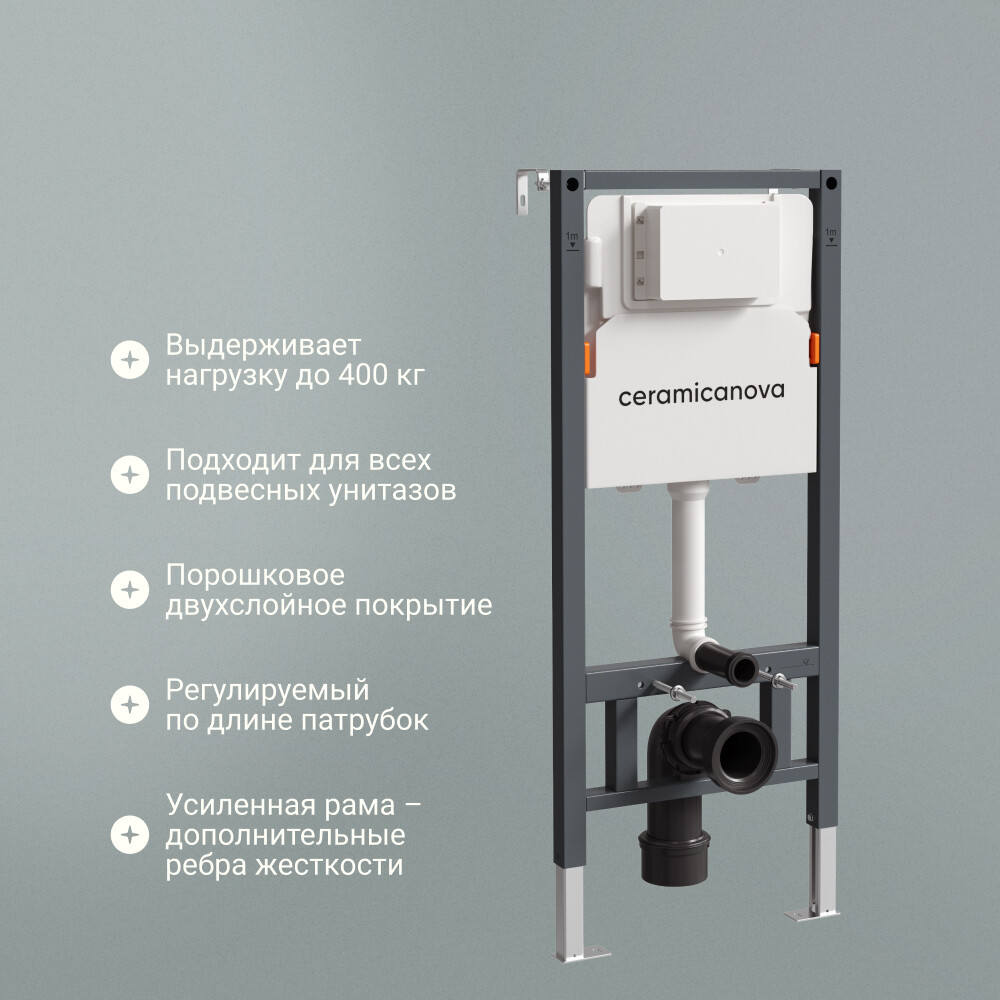 Выдерживает нагрузку до 400 кг

Подходит для всех подвесных унитазов

Порошковое двухслойное покрытие

Регулируемый по длине патрубок

Усиленная рама – дополнительные ребра жесткости

1m

1m

ceramicanova