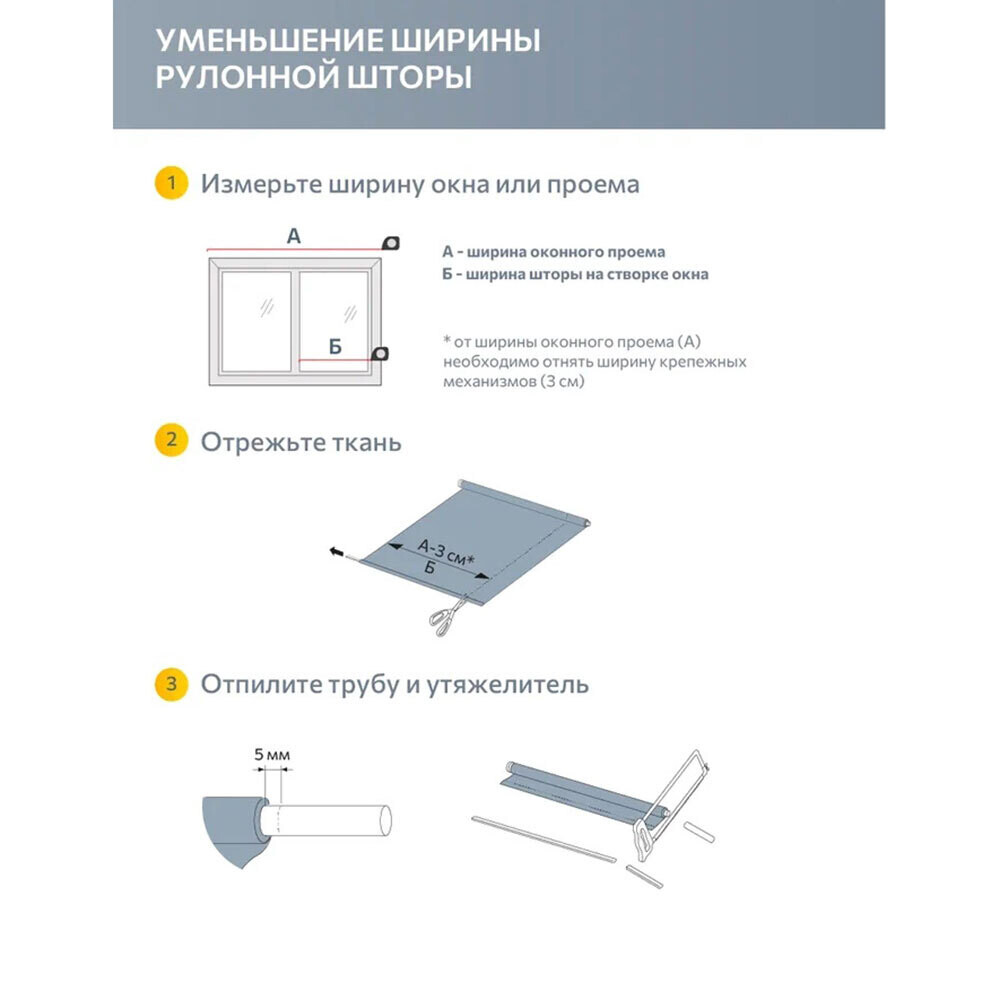 УМЕНЬШЕНИЕ ШИРИНЫ РУЛОННОЙ ШТОРЫ

1 Измерьте ширину окна или проема

А

Б

А - ширина оконного проема
Б - ширина шторы на створке окна

* от ширины оконного проема (А) необходимо отнять ширину крепежных механизмов (3 см)

2 Отрежьте ткань

А-3 см*
Б

3 Отпилите трубу и утяжелитель

5 мм