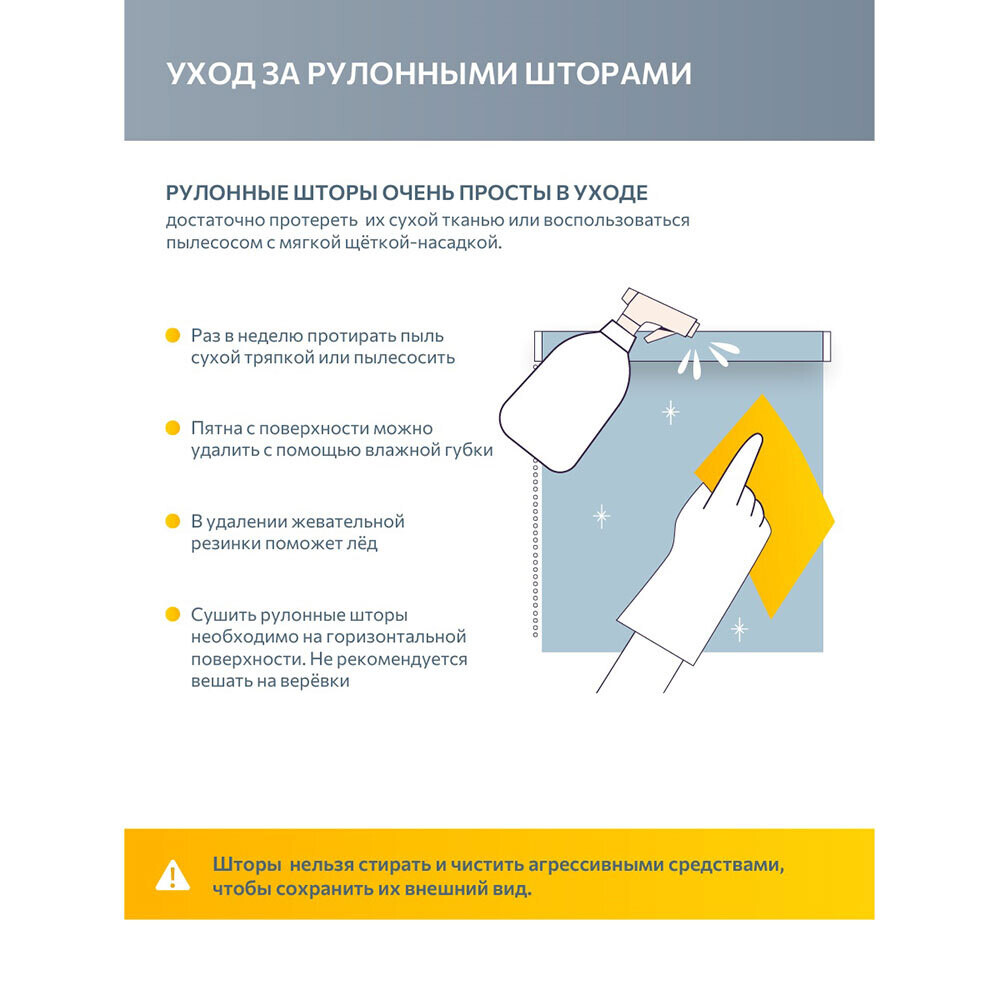 УХОД ЗА РУЛОННЫМИ ШТОРАМИ

РУЛОННЫЕ ШТОРЫ ОЧЕНЬ ПРОСТЫ В УХОДЕ
достаточно протереть их сухой тканью или воспользоваться пылесосом с мягкой щёткой-насадкой.

Раз в неделю протирать пыль сухой тряпкой или пылесосить

Пятна с поверхности можно удалить с помощью влажной губки

В удалении жевательной резинки поможет лёд

Сушить рулонные шторы необходимо на горизонтальной поверхности. Не рекомендуется вешать на верёвки

Шторы нельзя стирать и чистить агрессивными средствами, чтобы сохранить их внешний вид.