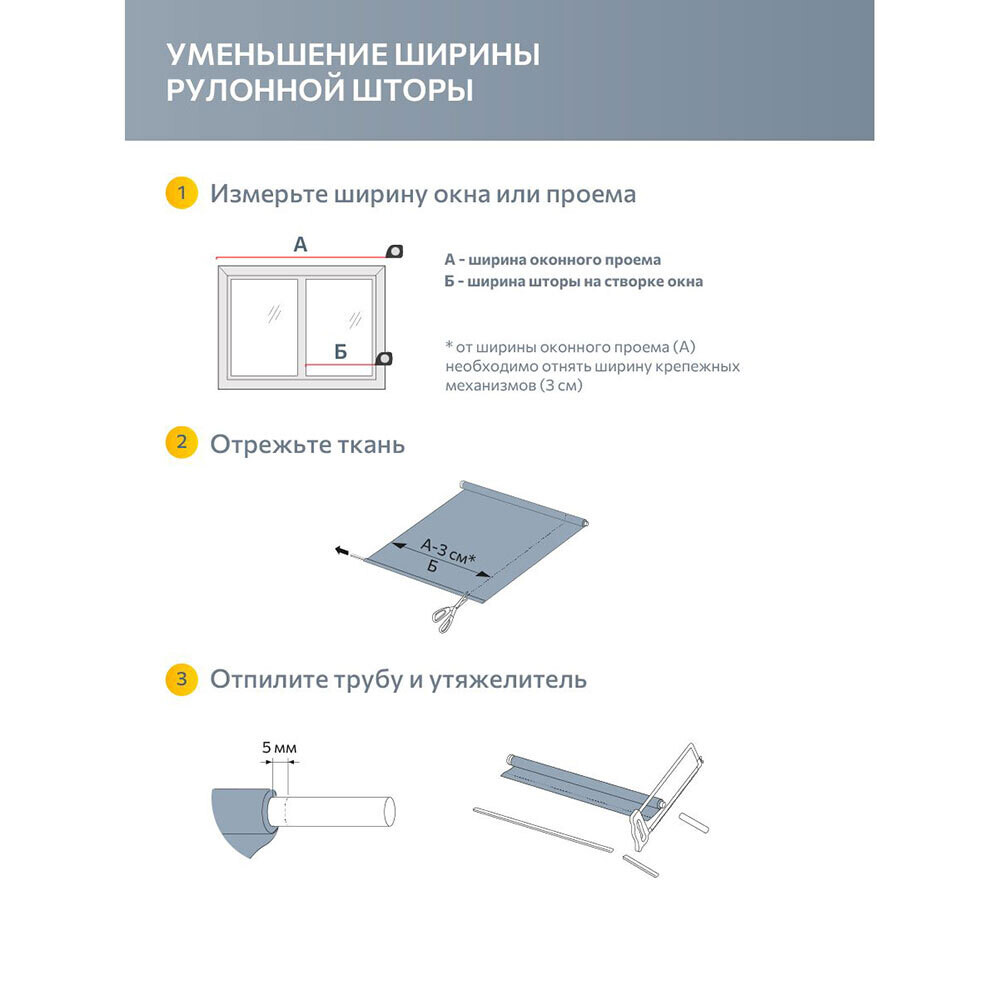 УМЕНЬШЕНИЕ ШИРИНЫ РУЛОННОЙ ШТОРЫ

1 Измерьте ширину окна или проема

А

Б

А - ширина оконного проема
Б - ширина шторы на створке окна

* от ширины оконного проема (А) необходимо отнять ширину крепежных механизмов (3 см)

2 Отрежьте ткань

А-3 см*
Б

3 Отпилите трубу и утяжелитель

5 мм