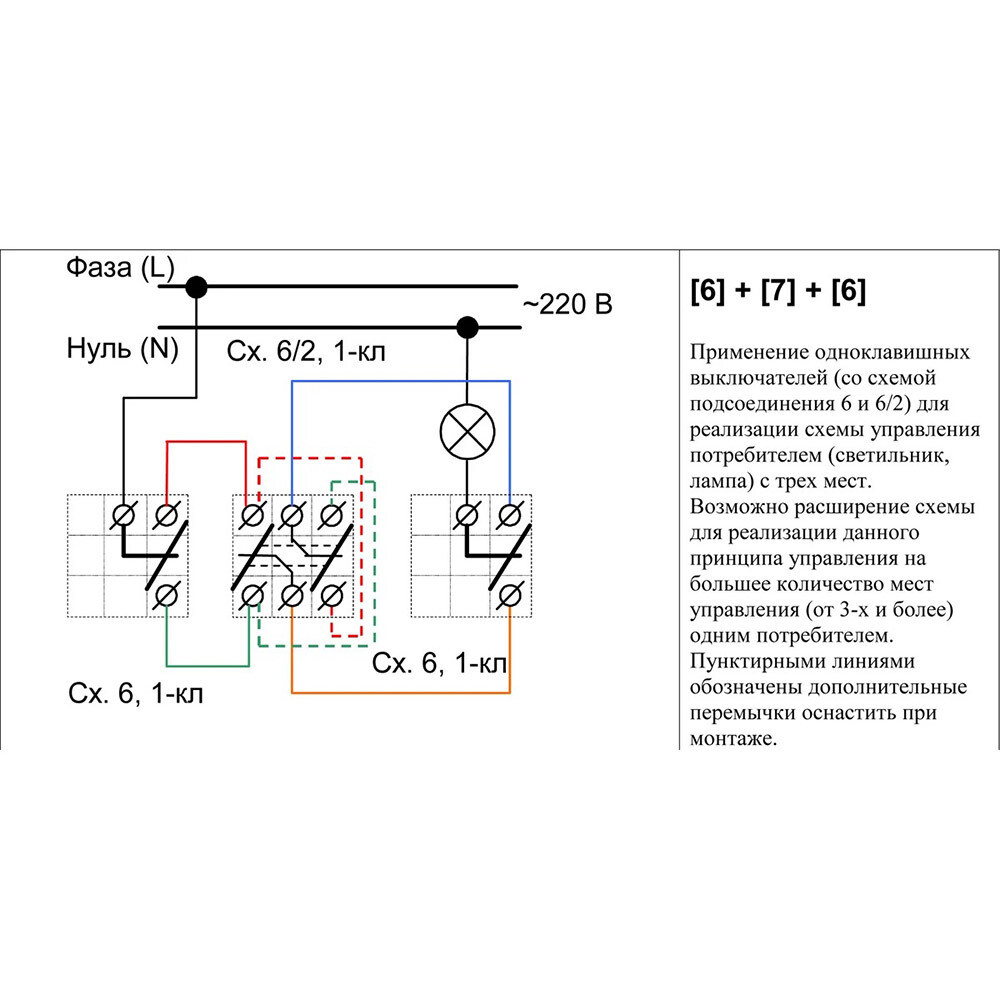 Фаза (L)

~220 В

Нуль (N)

Сх. 6/2, 1-кл

Сх. 6, 1-кл

Сх. 6, 1-кл

[6] + [7] + [6]

Применение одноклавишных выключателей (со схемой подсоединения 6 и 6/2) для реализации схемы управления потребителем (светильник, лампа) с трех мест. Возможно расширение схемы для реализации данного принципа управления на большее количество мест управления (от 3-х и более) одним потребителем. Пунктирными линиями обозначены дополнительные перемычки оснастить при монтаже.