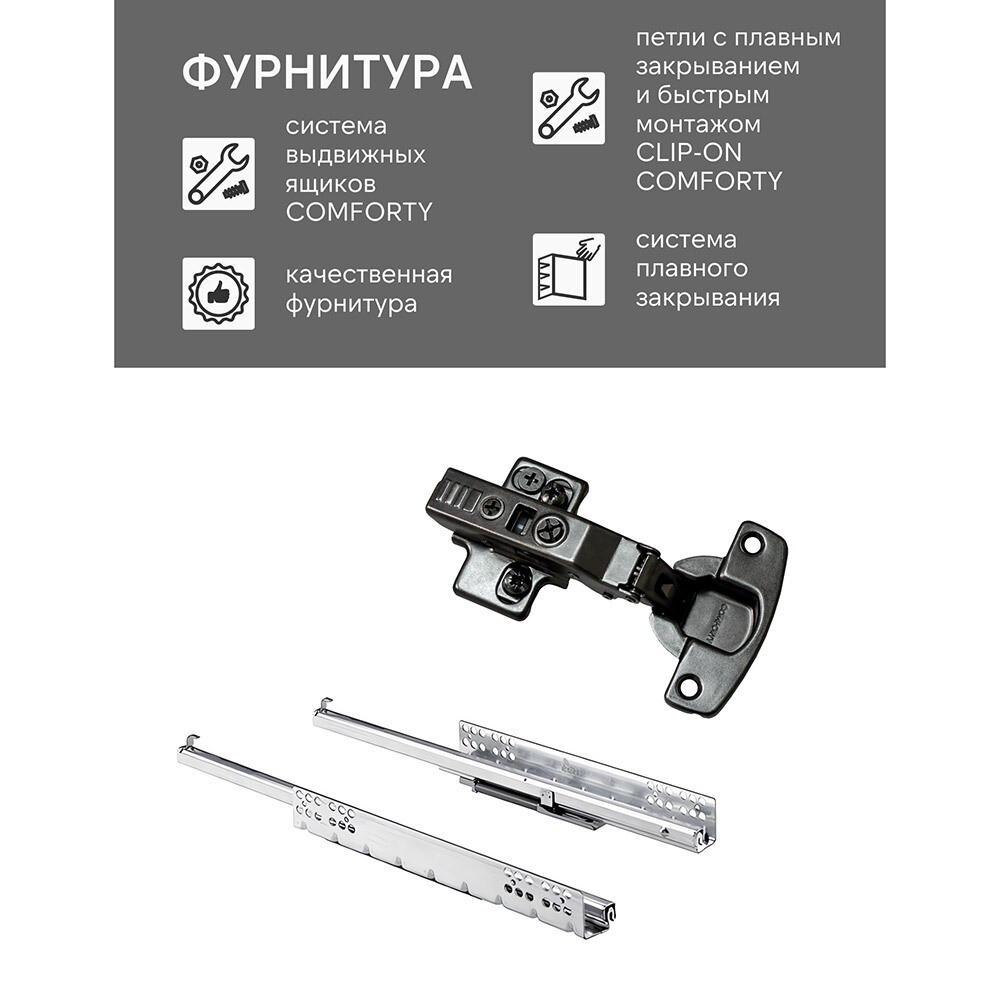 ФУРНИТУРА

система выдвижных ящиков COMFORTY

качественная фурнитура

петли с плавным закрыванием и быстрым монтажом CLIP-ON COMFORTY

система плавного закрывания

COMFORTY