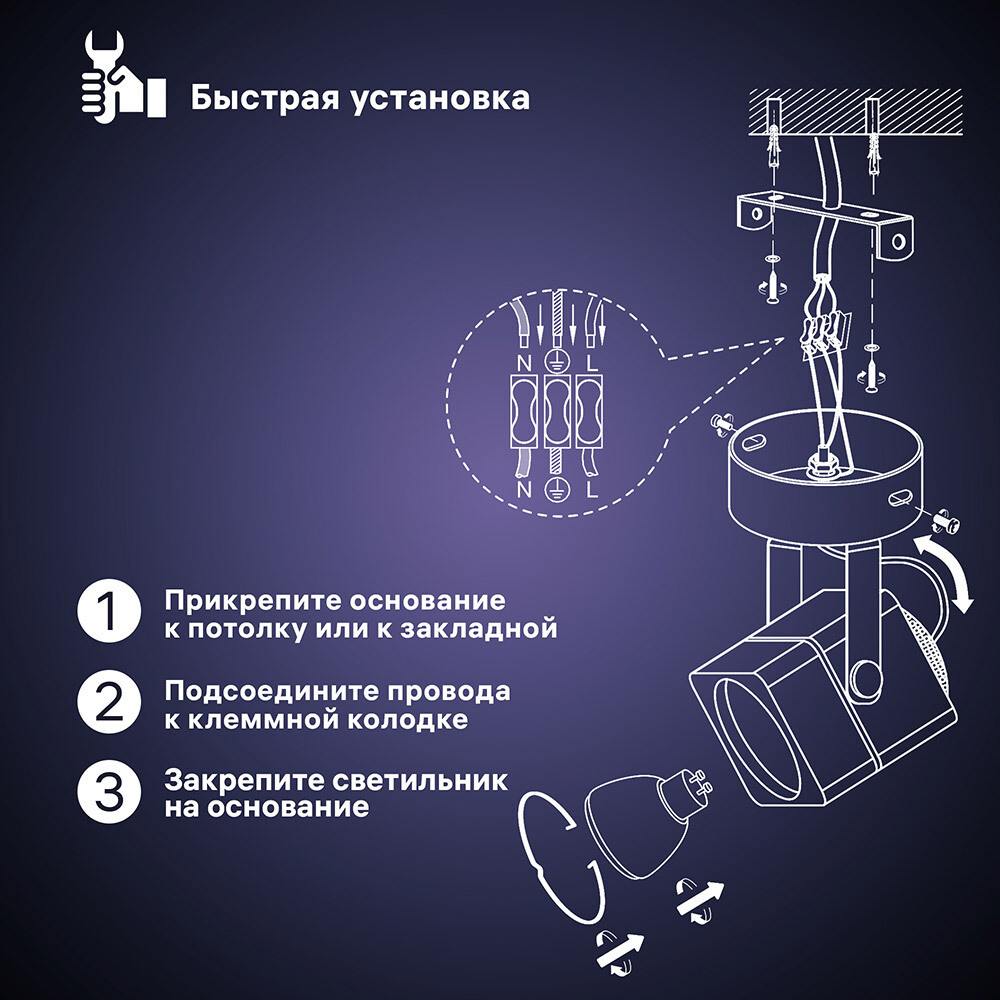 Быстрая установка

N L
N L

1 Прикрепите основание к потолку или к закладной

2 Подсоедините провода к клеммной колодке

3 Закрепите светильник на основание