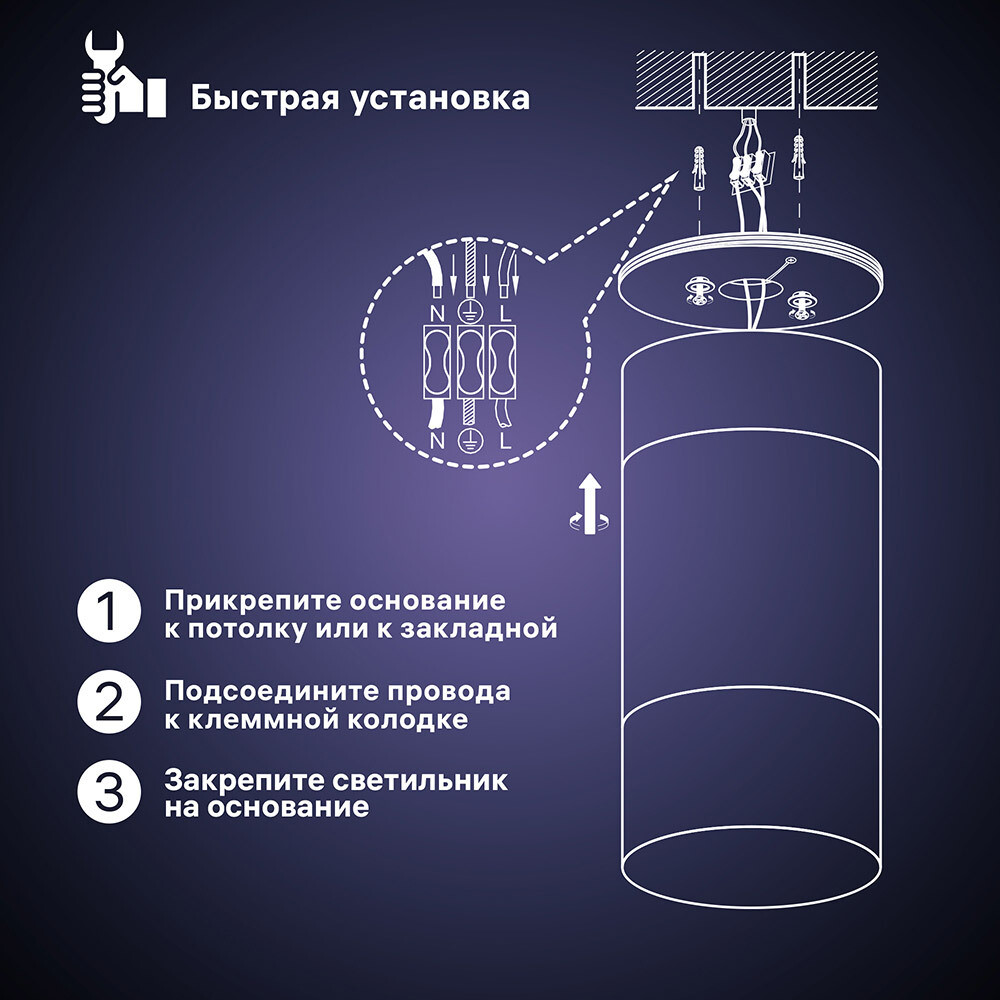 Быстрая установка

N L

N L

1 Прикрепите основание к потолку или к закладной

2 Подсоедините провода к клеммной колодке

3 Закрепите светильник на основание