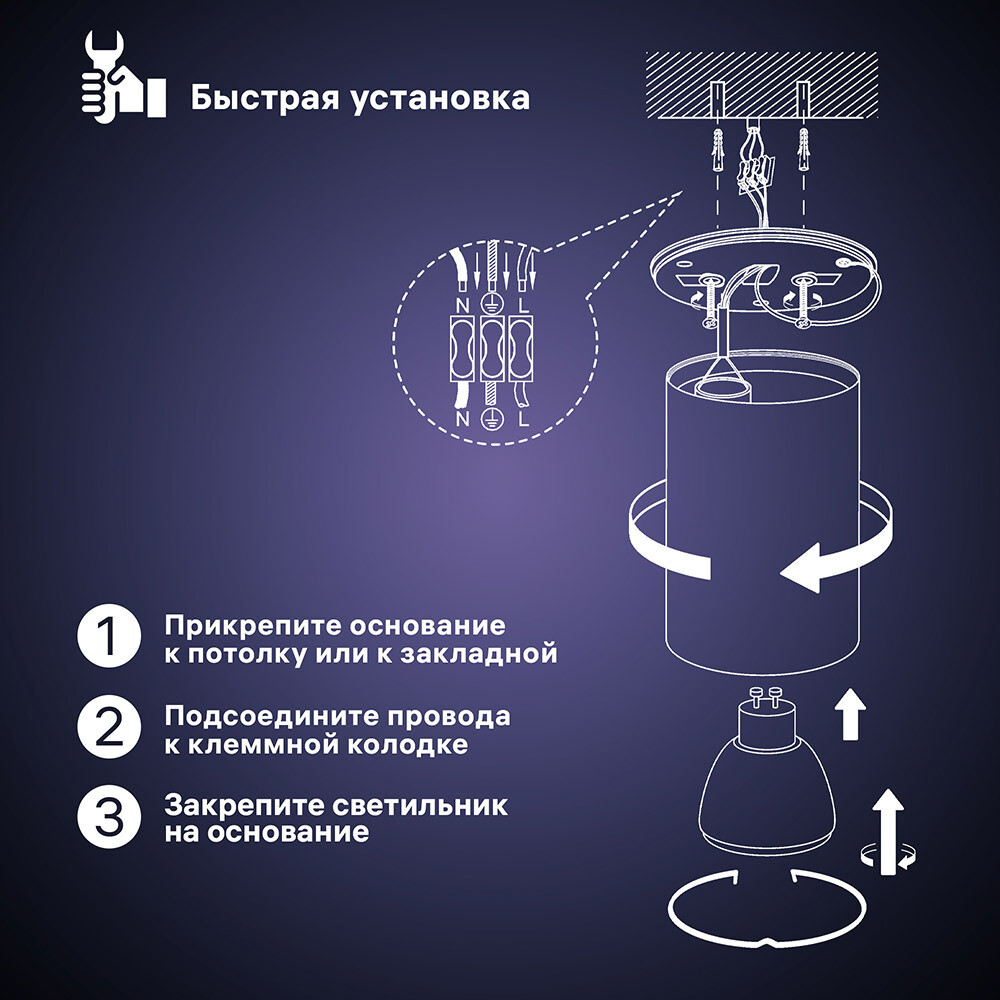 Быстрая установка

N L

N L

1 Прикрепите основание к потолку или к закладной

2 Подсоедините провода к клеммной колодке

3 Закрепите светильник на основание